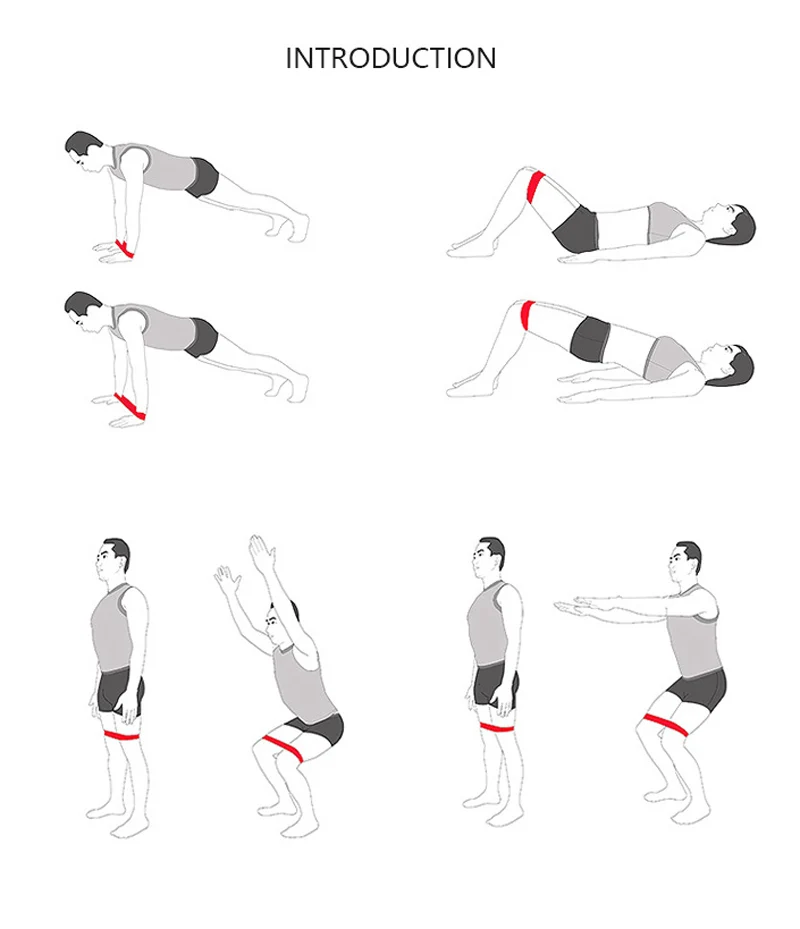 INTRODUCTION