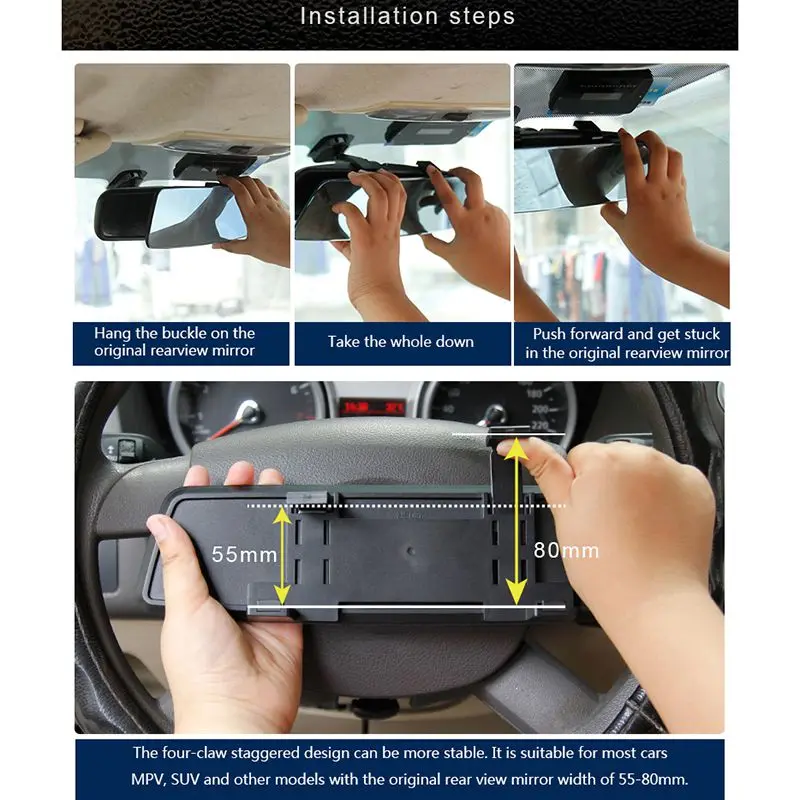 Installation steps

Hang the buckle on the original rearview mirror

Take the whole down

Push forward and get stuck in the original rearview mirror

55mm

80mm

The four-claw staggered design can be more stable. It is suitable for most cars MPV, SUV and other models with the original rear view mirror width of 55-80mm.