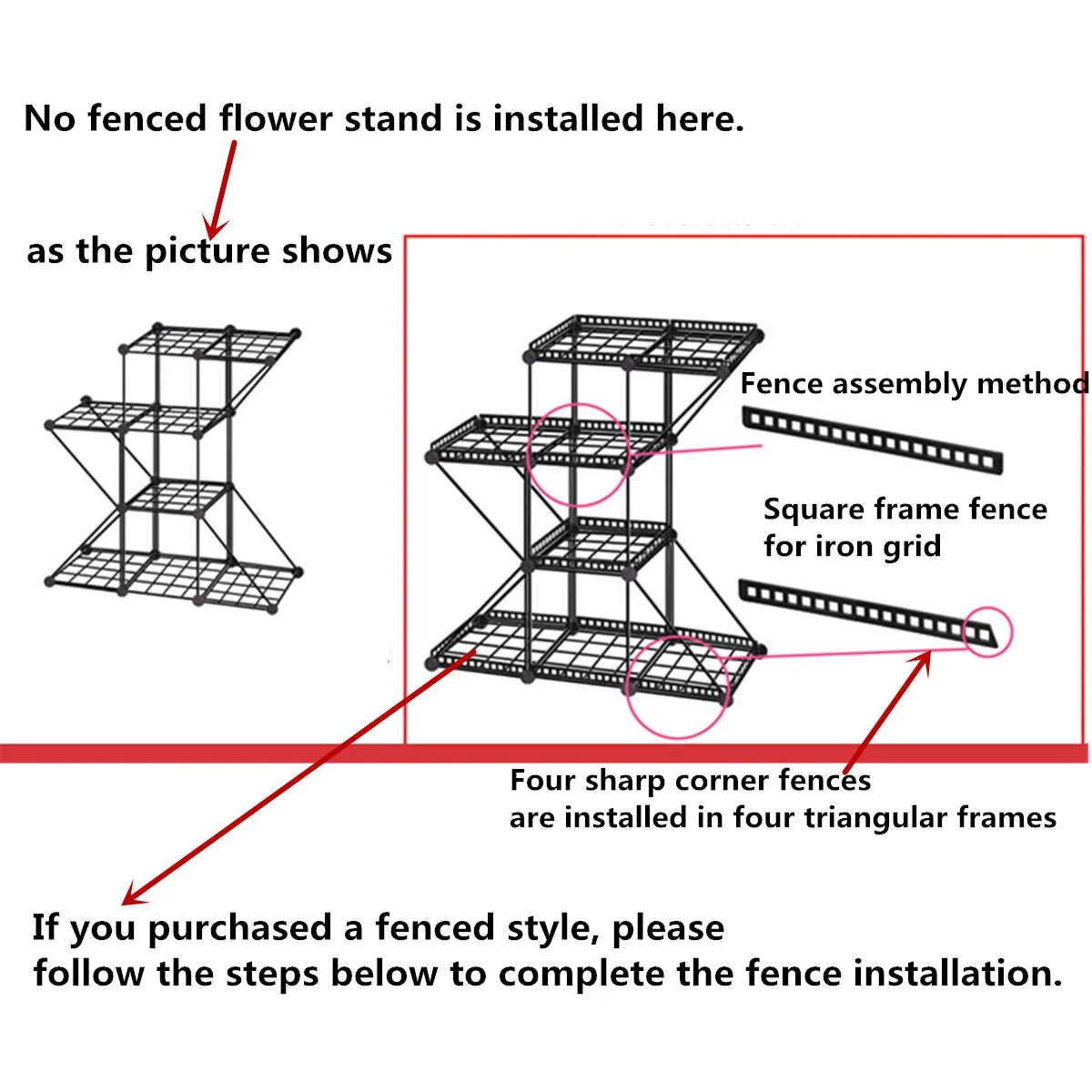 No fenced flower stand is installed here.

as the picture shows

Fence assembly method

Square frame fence for iron grid

Four sharp corner fences are installed in four triangular frames

If you purchased a fenced style, please follow the steps below to complete the fence installation.