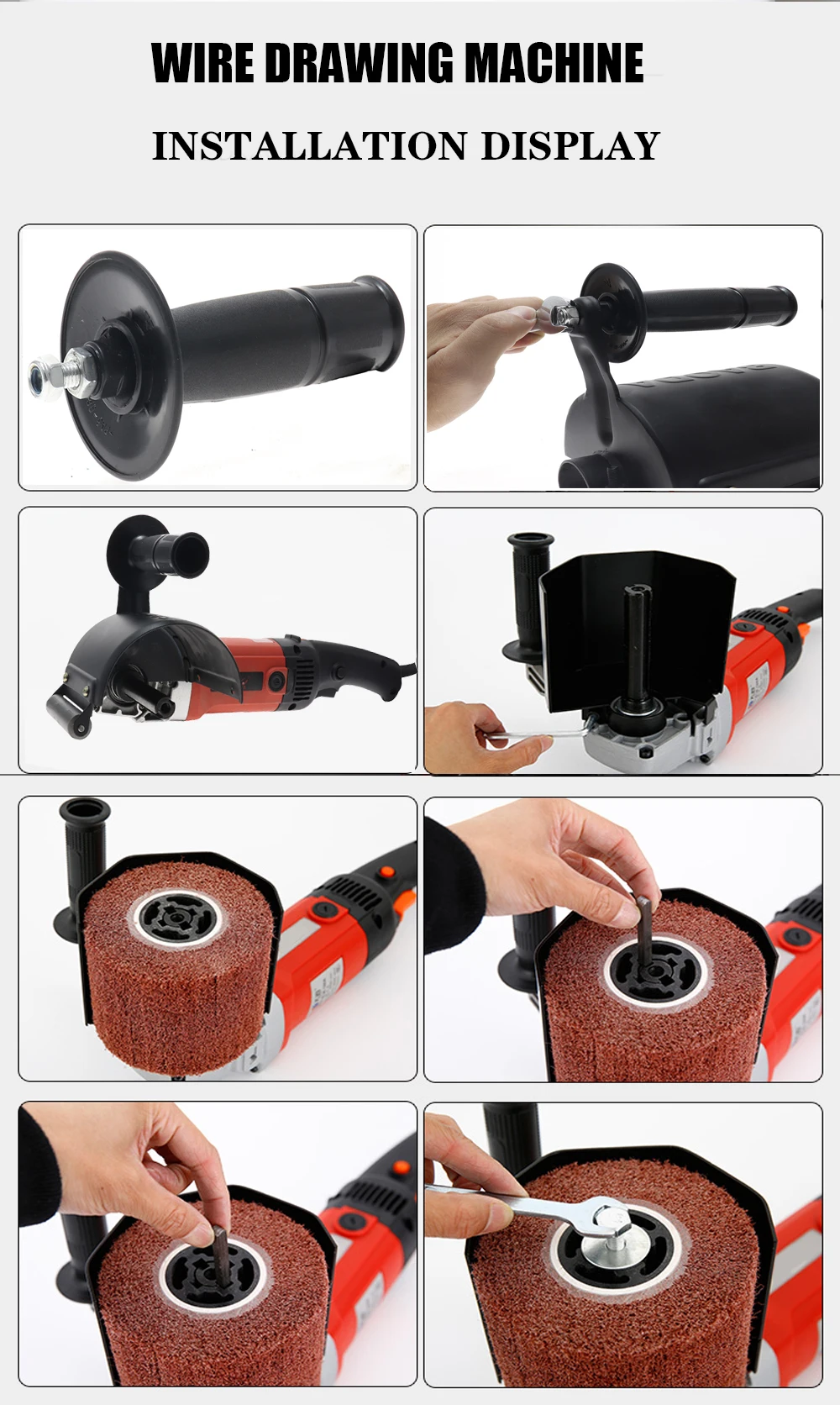 WIRE DRAWING MACHINE

INSTALLATION DISPLAY