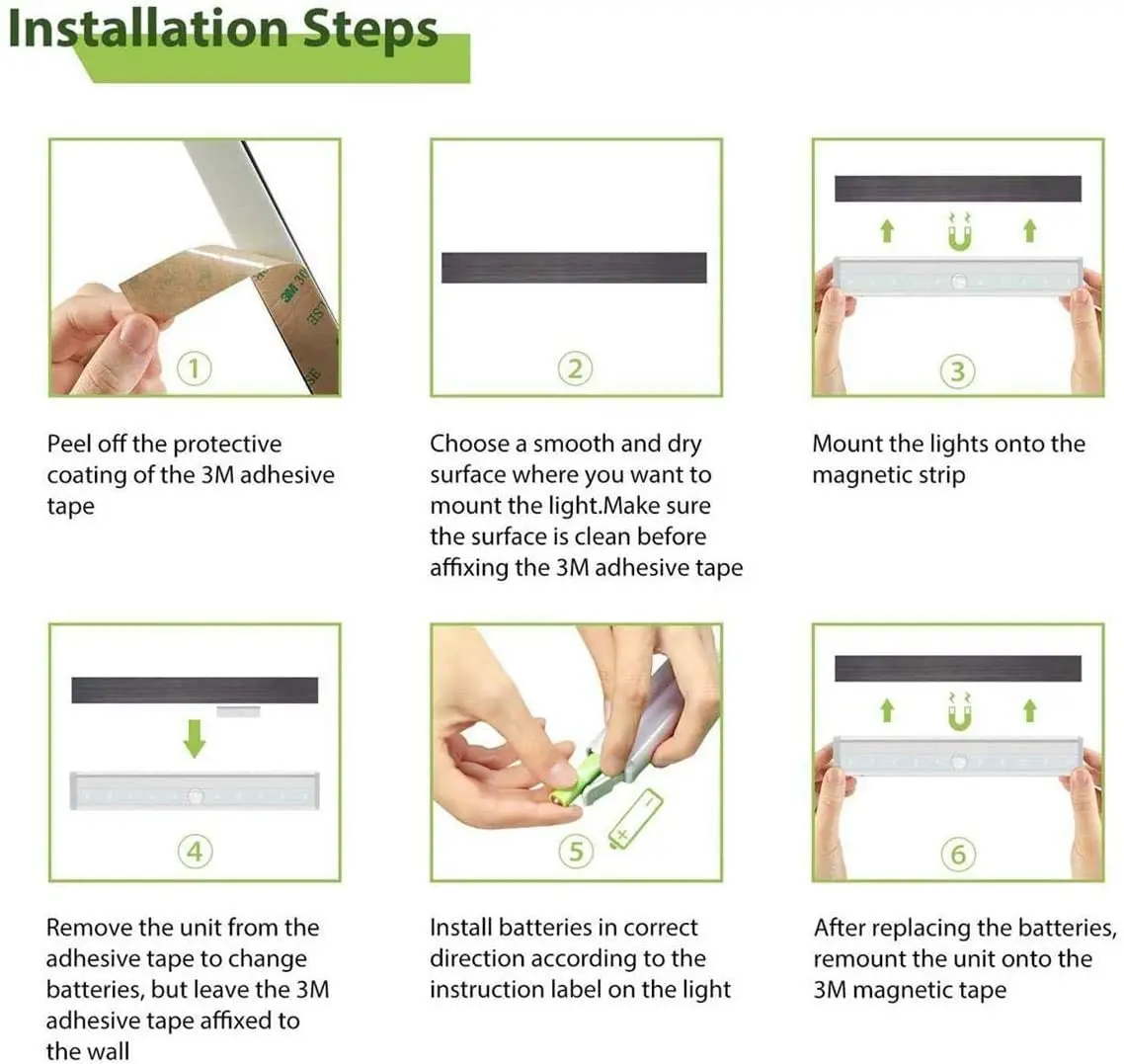 Installation Steps

①

Peel off the protective coating of the 3M adhesive tape

②

Choose a smooth and dry surface where you want to mount the light.Make sure the surface is clean before affixing the 3M adhesive tape

③

Mount the lights onto the magnetic strip

④

Remove the unit from the adhesive tape to change batteries, but leave the 3M adhesive tape affixed to the wall

⑤

Install batteries in correct direction according to the instruction label on the light

⑥

After replacing the batteries, remount the unit onto the 3M magnetic tape