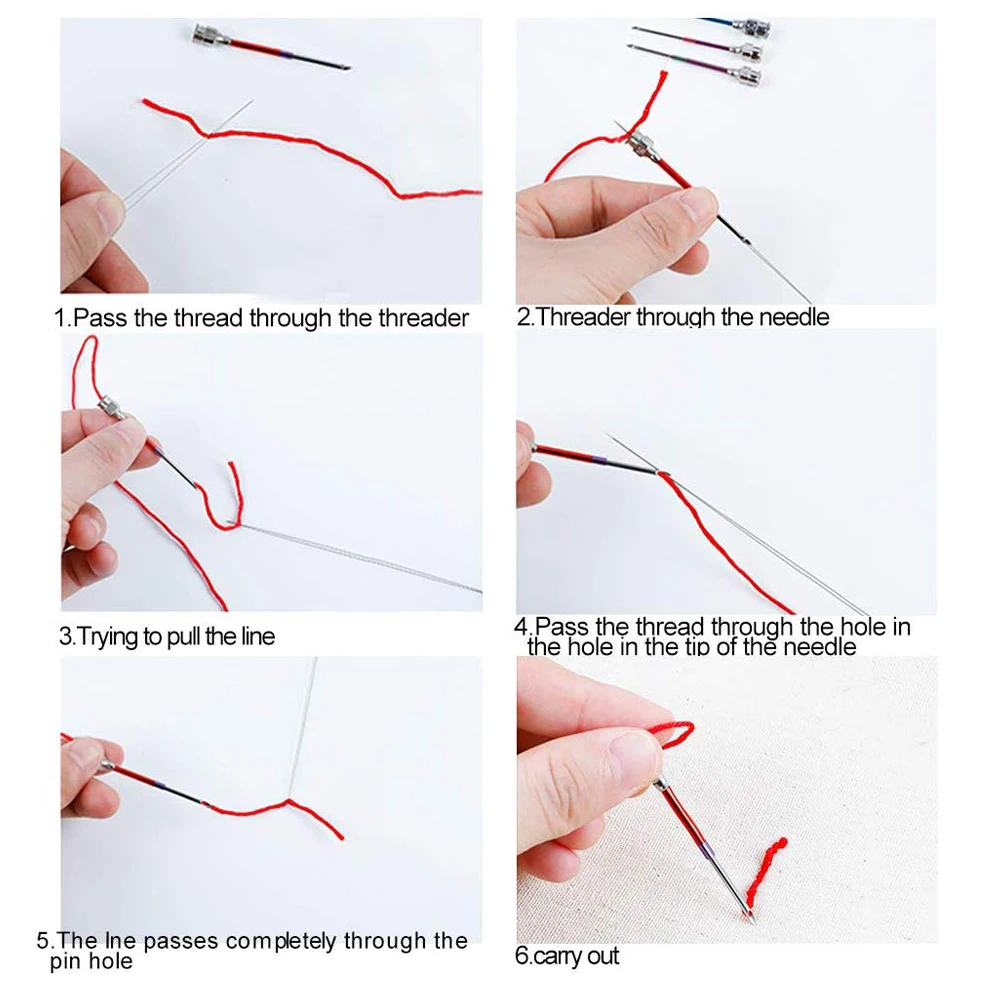 1.Pass the thread through the threader

2.Threader through the needle

3.Trying to pull the line

4.Pass the thread through the hole in the hole in the tip of the needle

5.The lne passes completely through the pin hole

6.carry out