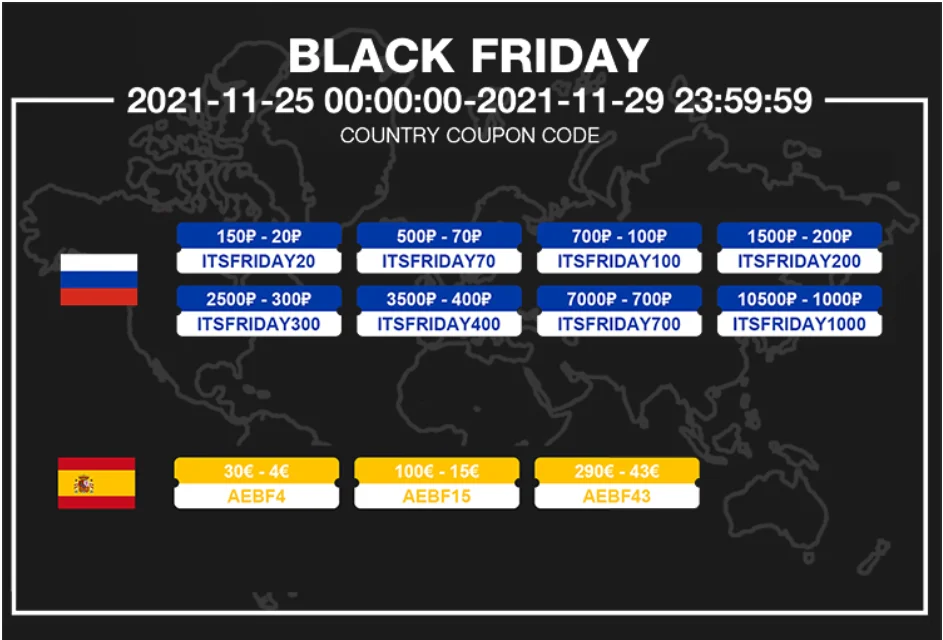 BLACK FRIDAY

2021-11-25 00:00:00-2021-11-29 23:59:59

COUNTRY COUPON CODE

150₽ - 20₽
ITSFRIDAY20

500₽ - 70₽
ITSFRIDAY70

700₽ - 100₽
ITSFRIDAY100

1500₽ - 200₽
ITSFRIDAY200

2500₽ - 300₽
ITSFRIDAY300

3500₽ - 400₽
ITSFRIDAY400

7000₽ - 700₽
ITSFRIDAY700

10500₽ - 1000₽
ITSFRIDAY1000

30€ - 4€
AEBF4

100€ - 15€
AEBF15

290€ - 43€
AEBF43