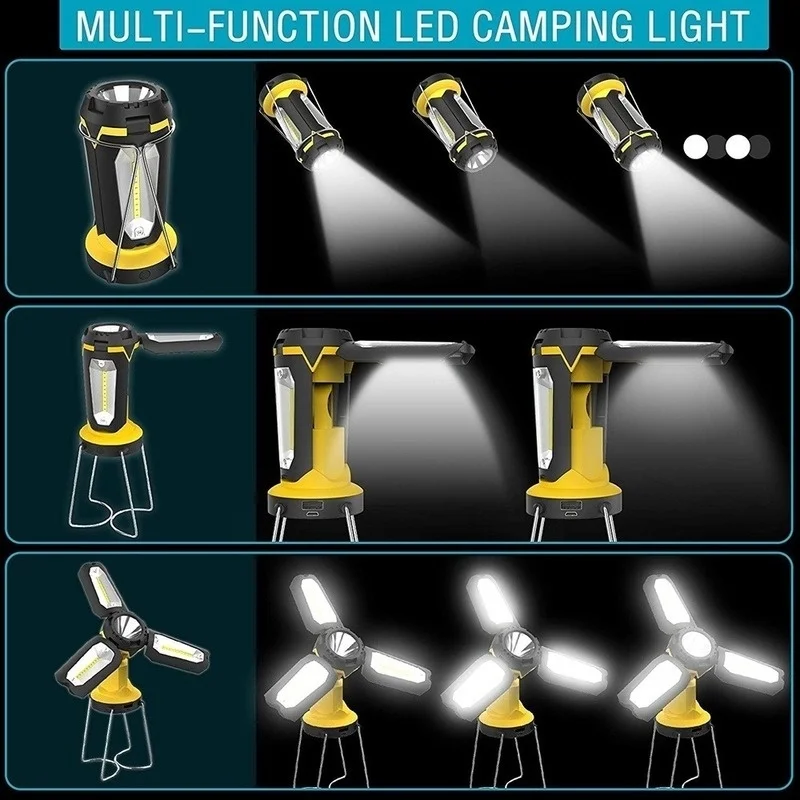 MULTI-FUNCTION LED CAMPING LIGHT