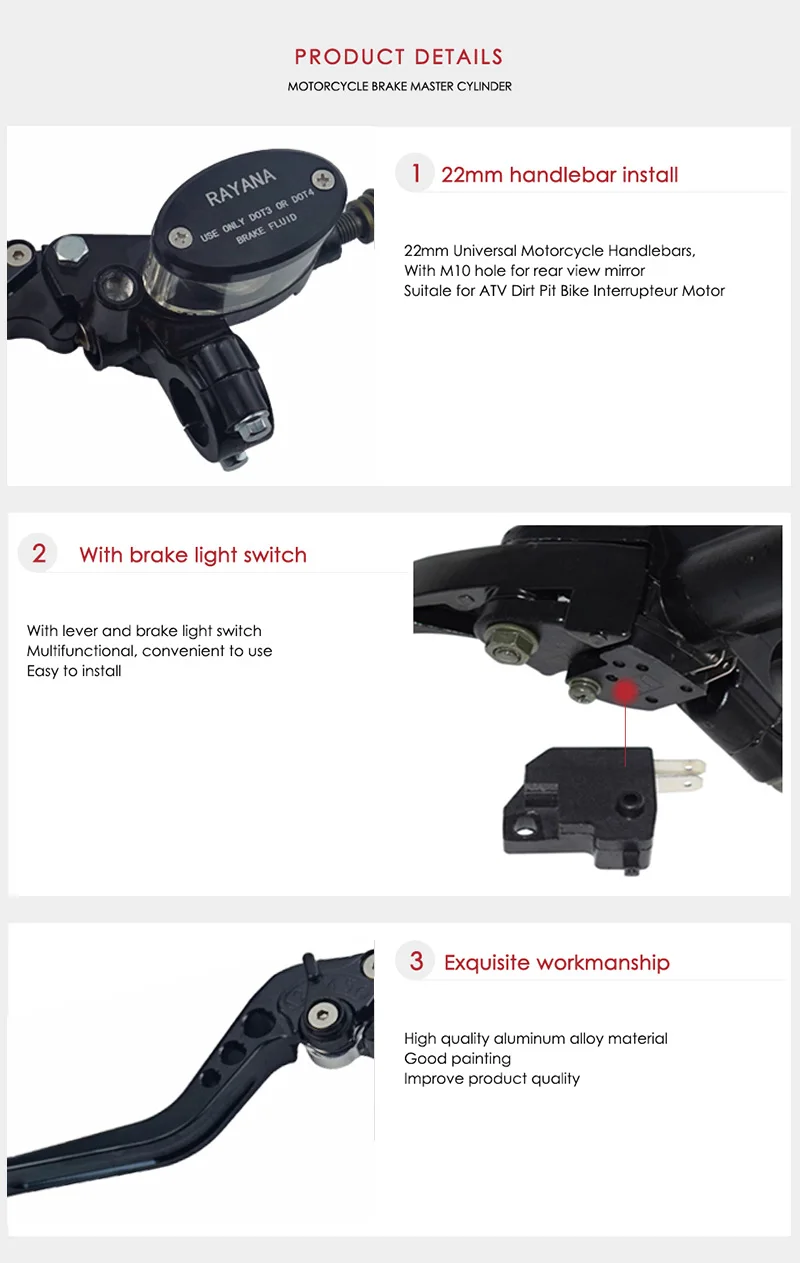 PRODUCT DETAILS
MOTORCYCLE BRAKE MASTER CYLINDER

RAYANA
USE ONLY DOT3 OR DOT4
BRAKE FLUID

1 22mm handlebar install

22mm Universal Motorcycle Handlebars,
With M10 hole for rear view mirror
Suitale for ATV Dirt Pit Bike Interrupteur Motor

2 With brake light switch

With lever and brake light switch
Multifunctional, convenient to use
Easy to install

3 Exquisite workmanship

High quality aluminum alloy material
Good painting
Improve product quality