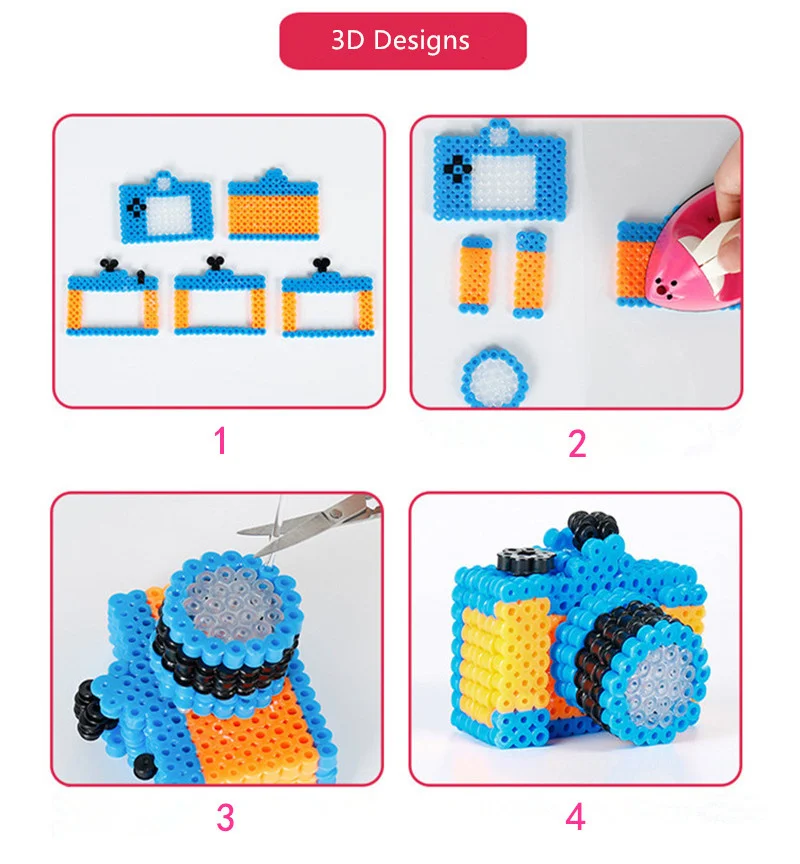 3D Designs

1

2

3

4