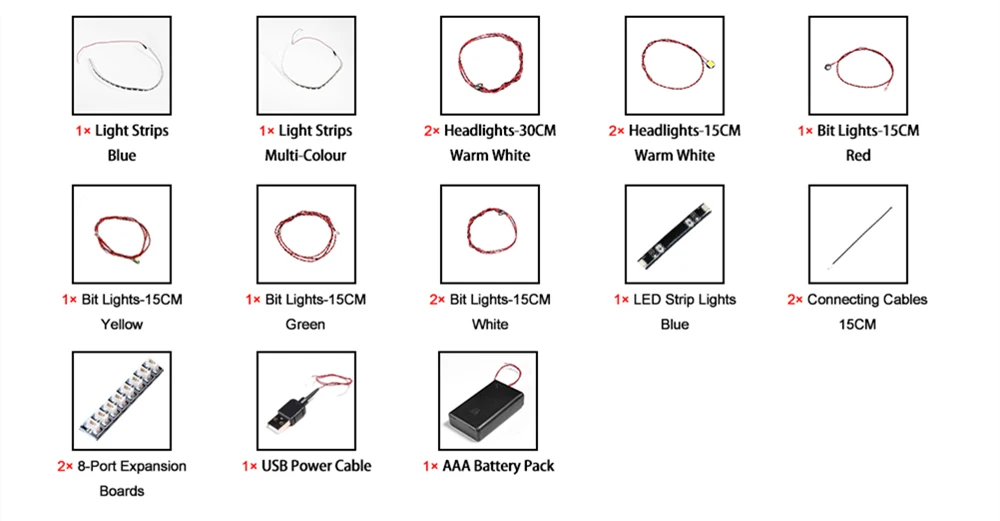 1× Light Strips Blue

1× Light Strips Multi-Colour

2× Headlights-30CM Warm White

2× Headlights-15CM Warm White

1× Bit Lights-15CM Red

1× Bit Lights-15CM Yellow

1× Bit Lights-15CM Green

2× Bit Lights-15CM White

1× LED Strip Lights Blue

2× Connecting Cables 15CM

2× 8-Port Expansion Boards

1× USB Power Cable

1× AAA Battery Pack