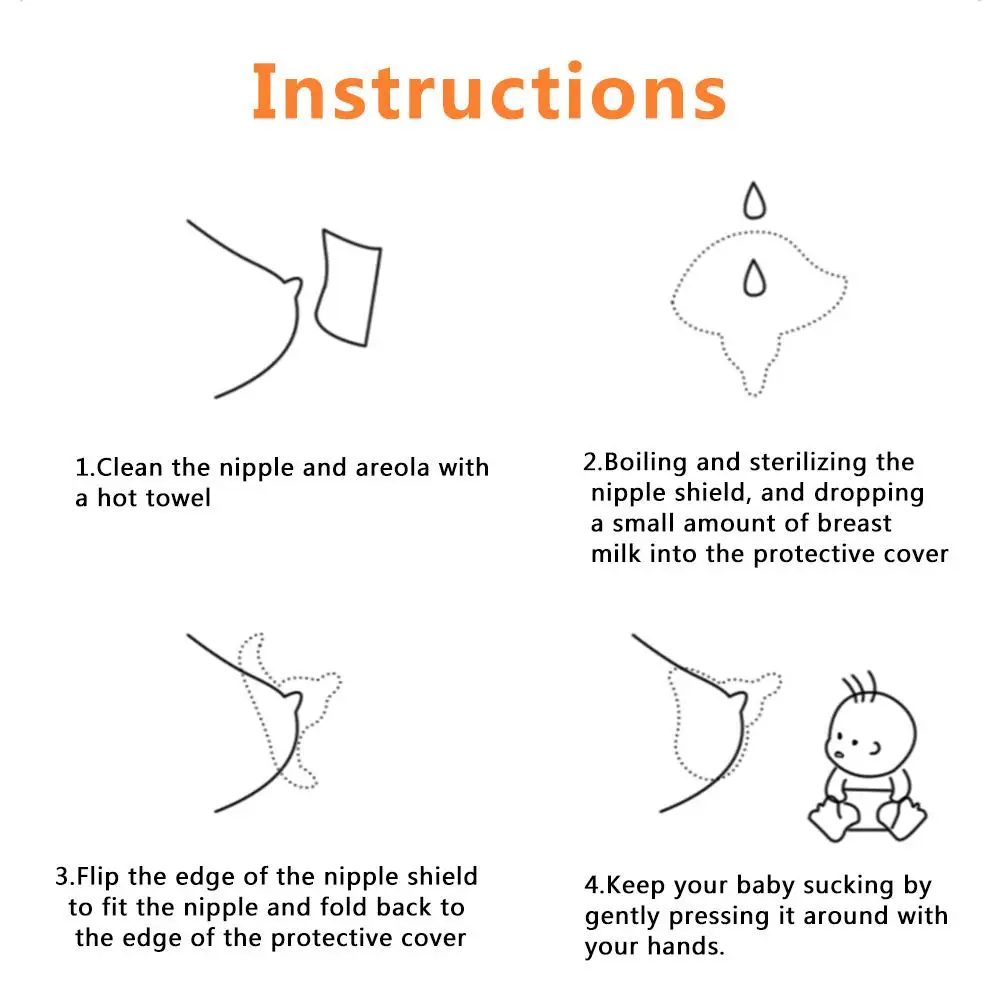 Instructions

1.Clean the nipple and areola with a hot towel

2.Boiling and sterilizing the nipple shield, and dropping a small amount of breast milk into the protective cover

3.Flip the edge of the nipple shield to fit the nipple and fold back to the edge of the protective cover

4.Keep your baby sucking by gently pressing it around with your hands.