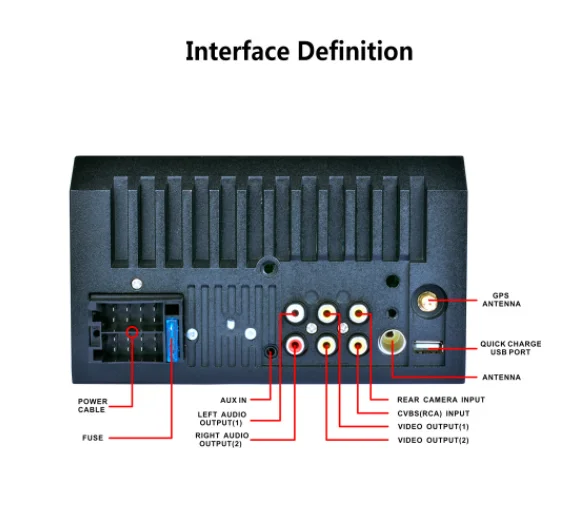 Interface Definition

GPS ANTENNA

QUICK CHARGE USB PORT

ANTENNA

POWER CABLE

FUSE

AUX IN

LEFT AUDIO OUTPUT(1)

RIGHT AUDIO OUTPUT(2)

REAR CAMERA INPUT

CVBS(RCA) INPUT

VIDEO OUTPUT(1)

VIDEO OUTPUT(2)