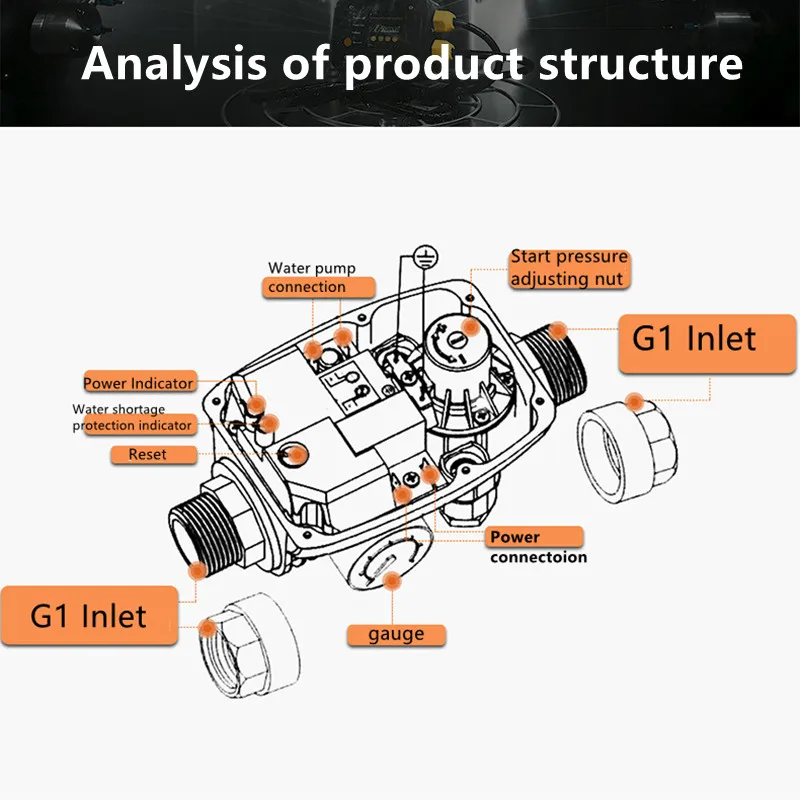 Analysis of product structure

Water pump connection

Start pressure adjusting nut

G1 Inlet

Power Indicator

Water shortage protection indicator

Reset

Power connectoion

G1 Inlet

gauge