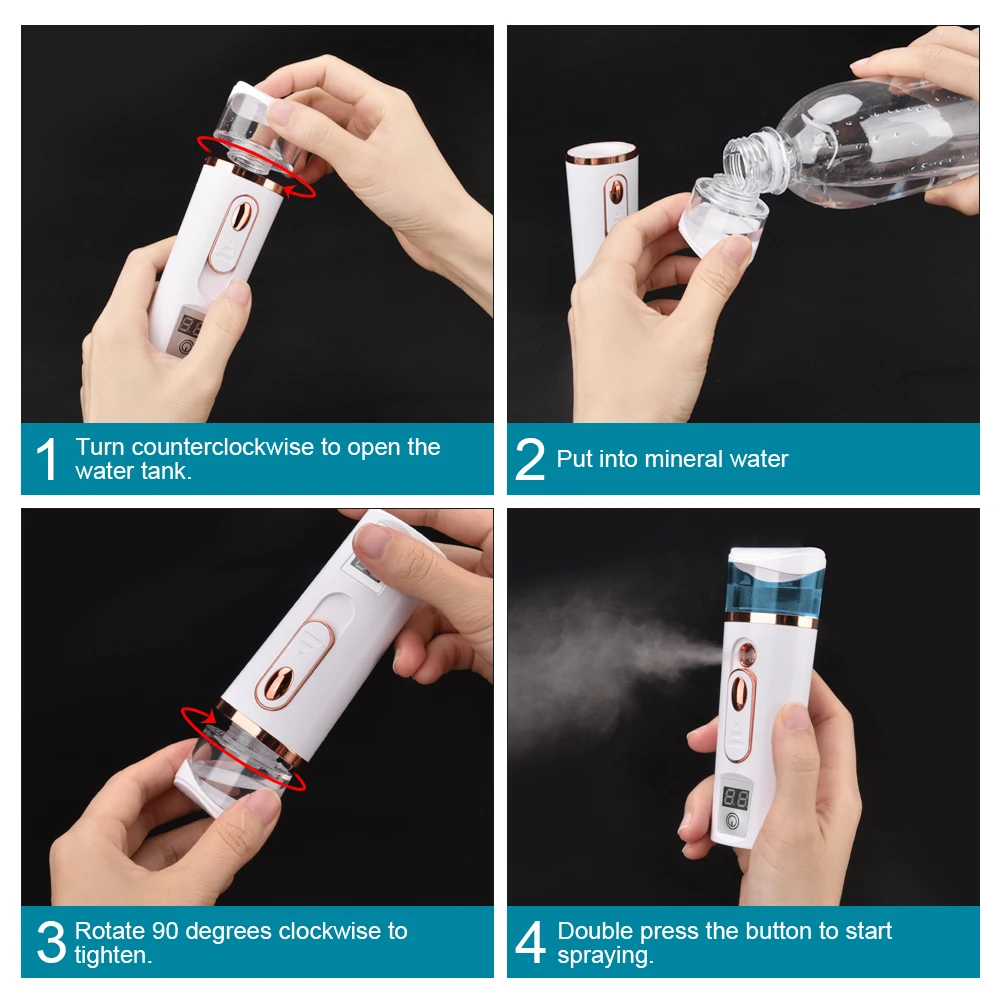 1 Turn counterclockwise to open the water tank.

2 Put into mineral water

3 Rotate 90 degrees clockwise to tighten.

4 Double press the button to start spraying.