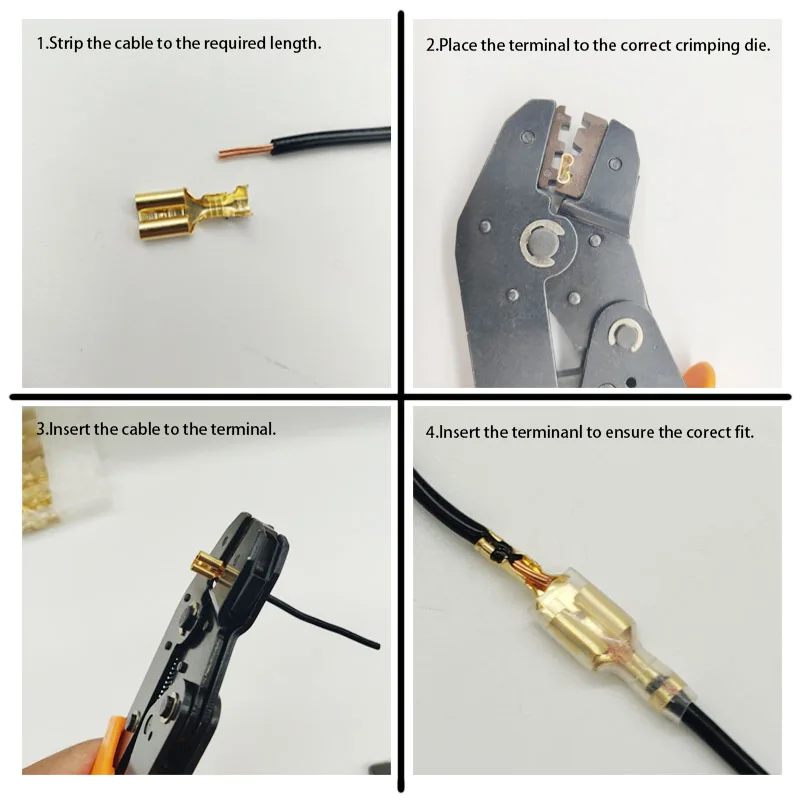 1.Strip the cable to the required length.

2.Place the terminal to the correct crimping die.

3.Insert the cable to the terminal.

4.Insert the terminanl to ensure the corect fit.