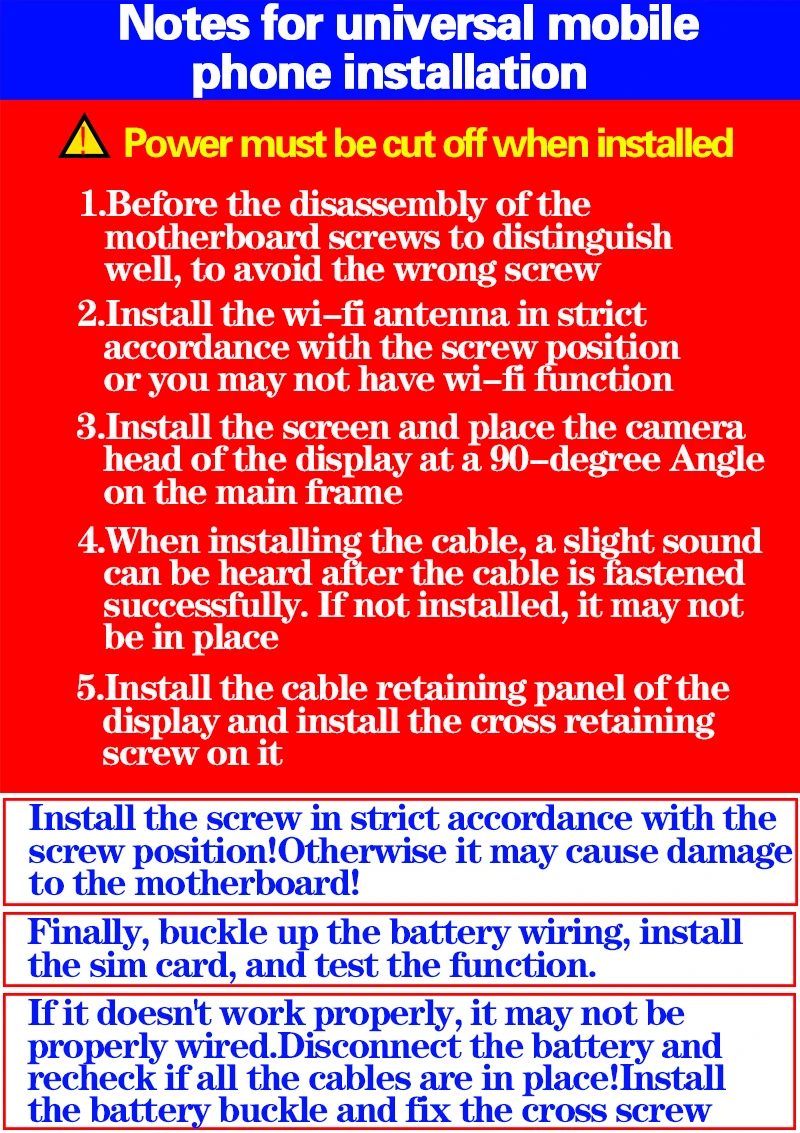 Notes for universal mobile phone installation

Power must be cut off when installed

1.Before the disassembly of the motherboard screws to distinguish well, to avoid the wrong screw

2.Install the wi-fi antenna in strict accordance with the screw position or you may not have wi-fi function

3.Install the screen and place the camera head of the display at a 90-degree Angle on the main frame

4.When installing the cable, a slight sound can be heard after the cable is fastened successfully. If not installed, it may not be in place

5.Install the cable retaining panel of the display and install the cross retaining screw on it

Install the screw in strict accordance with the screw position!Otherwise it may cause damage to the motherboard!

Finally, buckle up the battery wiring, install the sim card, and test the function.

If it doesn't work properly, it may not be properly wired.Disconnect the battery and recheck if all the cables are in place!Install the battery buckle and fix the cross screw