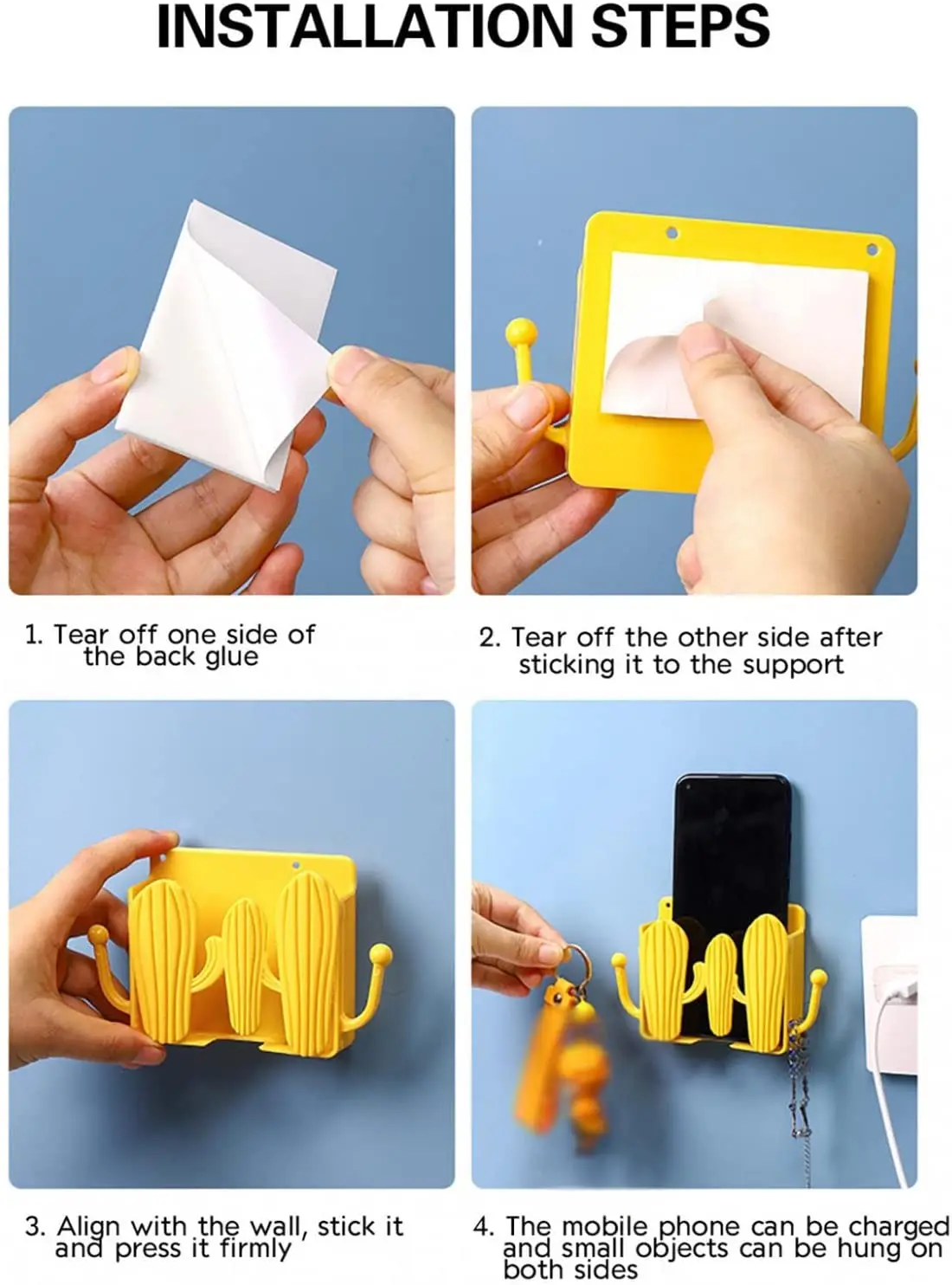 INSTALLATION STEPS

1. Tear off one side of the back glue

2. Tear off the other side after sticking it to the support

3. Align with the wall, stick it and press it firmly

4. The mobile phone can be charged and small objects can be hung on both sides