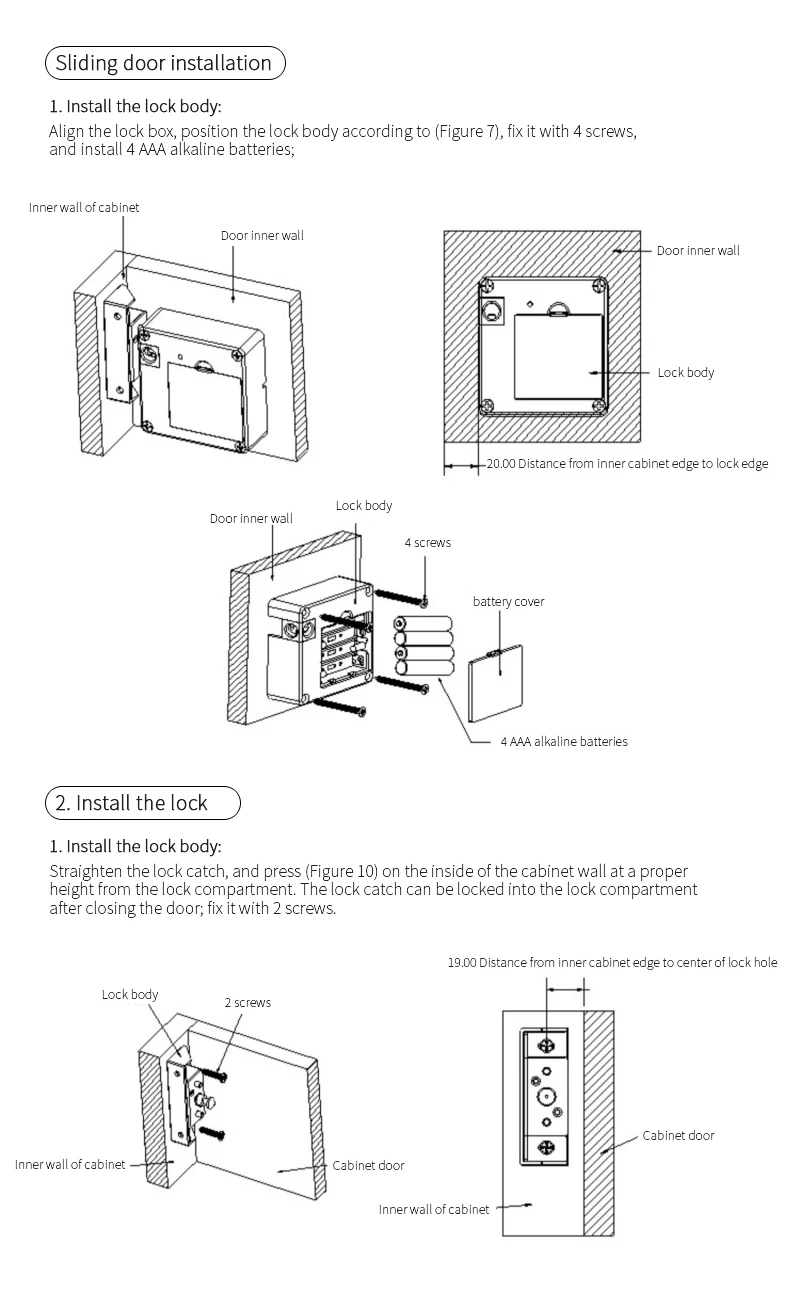 Sliding door installation

1. Install the lock body:
Align the lock box, position the lock body according to (Figure 7), fix it with 4 screws, and install 4 AAA alkaline batteries;

Inner wall of cabinet
Door inner wall

Door inner wall
Lock body
20.00 Distance from inner cabinet edge to lock edge

Door inner wall
Lock body
4 screws
battery cover
4 AAA alkaline batteries

2. Install the lock

1. Install the lock body:
Straighten the lock catch, and press (Figure 10) on the inside of the cabinet wall at a proper height from the lock compartment. The lock catch can be locked into the lock compartment after closing the door; fix it with 2 screws.

19.00 Distance from inner cabinet edge to center of lock hole

Lock body
2 screws
Inner wall of cabinet
Cabinet door

Cabinet door
Inner wall of cabinet