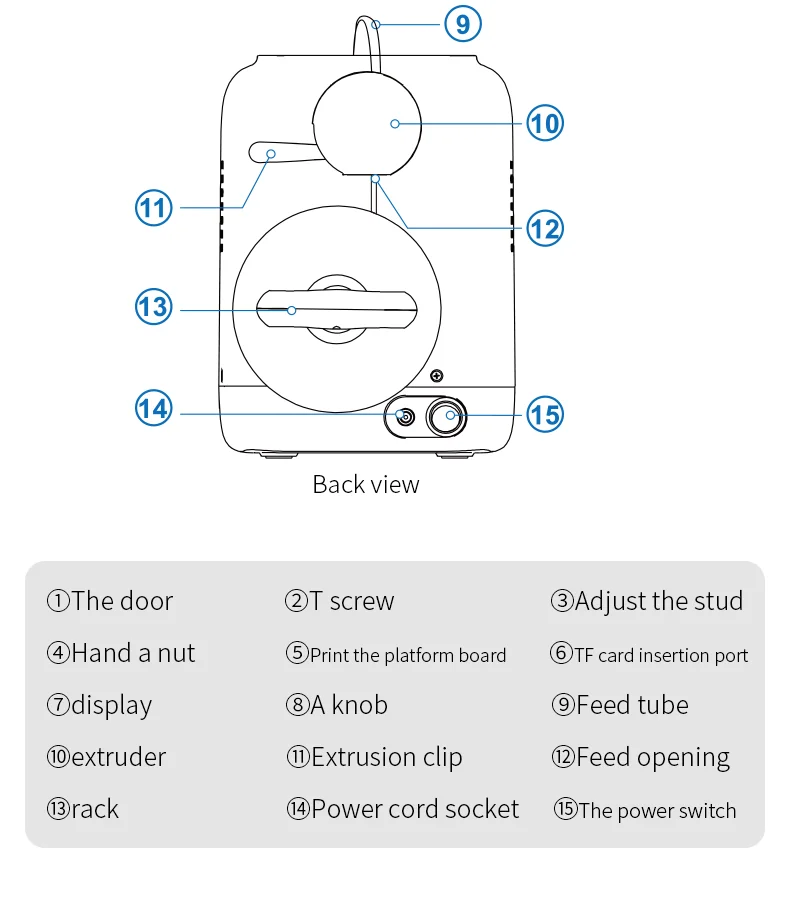 9

10

11

12

13

14

15

Back view

①The door ②T screw ③Adjust the stud
④Hand a nut ⑤Print the platform board ⑥TF card insertion port
⑦display ⑧A knob ⑨Feed tube
⑩extruder ⑪Extrusion clip ⑫Feed opening
⑬rack ⑭Power cord socket ⑮The power switch