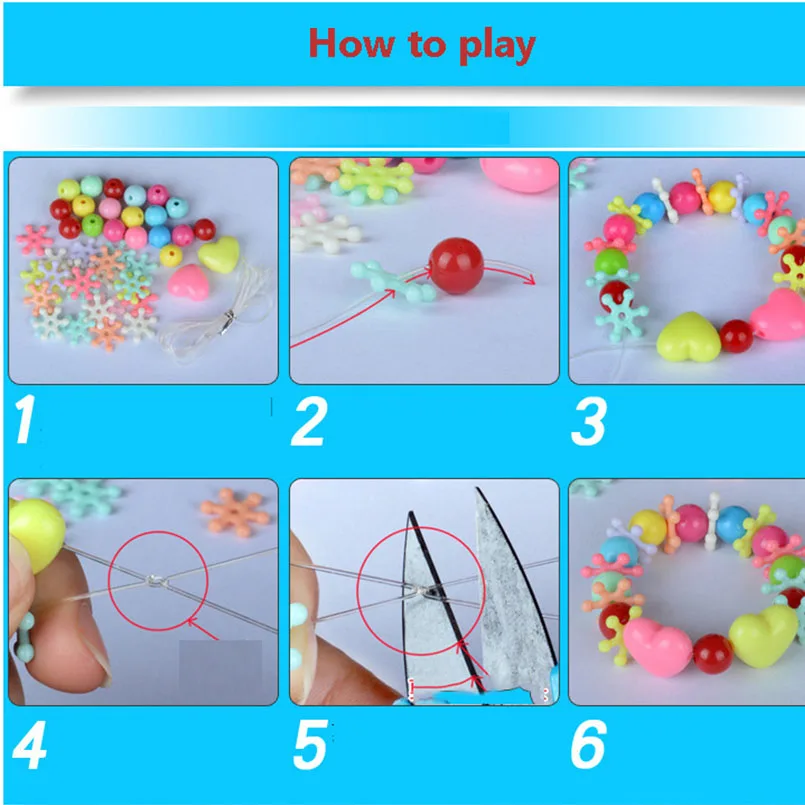 How to play

1

2

3

4

5

6