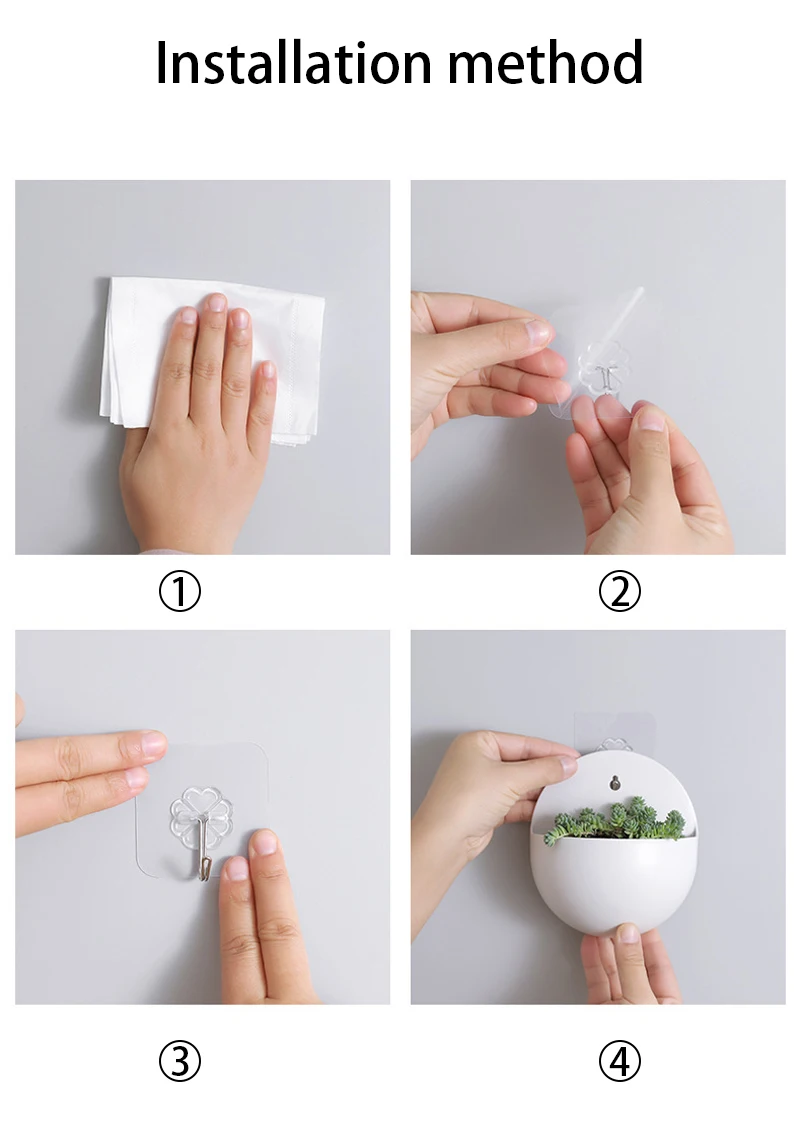 Installation method

①

②

③

④