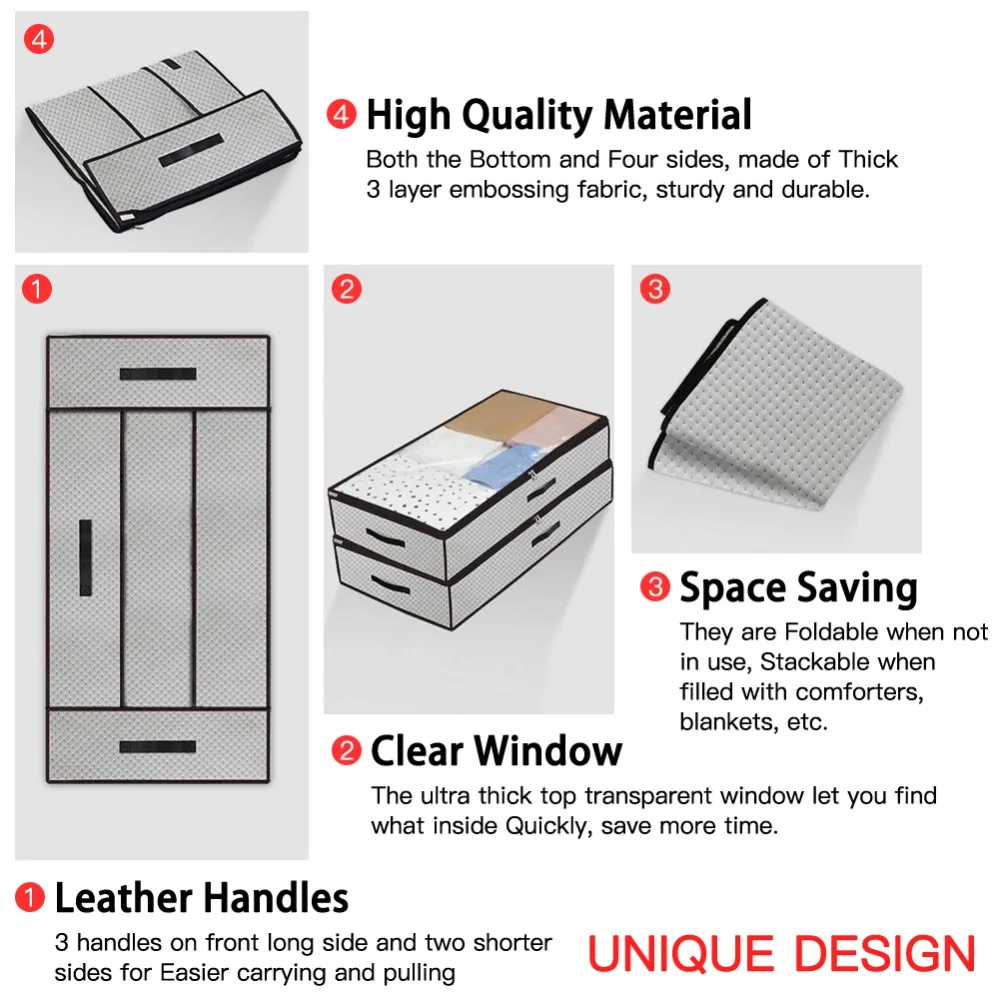 4

4 High Quality Material
Both the Bottom and Four sides, made of Thick 3 layer embossing fabric, sturdy and durable.

1

2

3

3 Space Saving
They are Foldable when not in use, Stackable when filled with comforters, blankets, etc.

2 Clear Window
The ultra thick top transparent window let you find what inside Quickly, save more time.

1 Leather Handles
3 handles on front long side and two shorter sides for Easier carrying and pulling

UNIQUE DESIGN