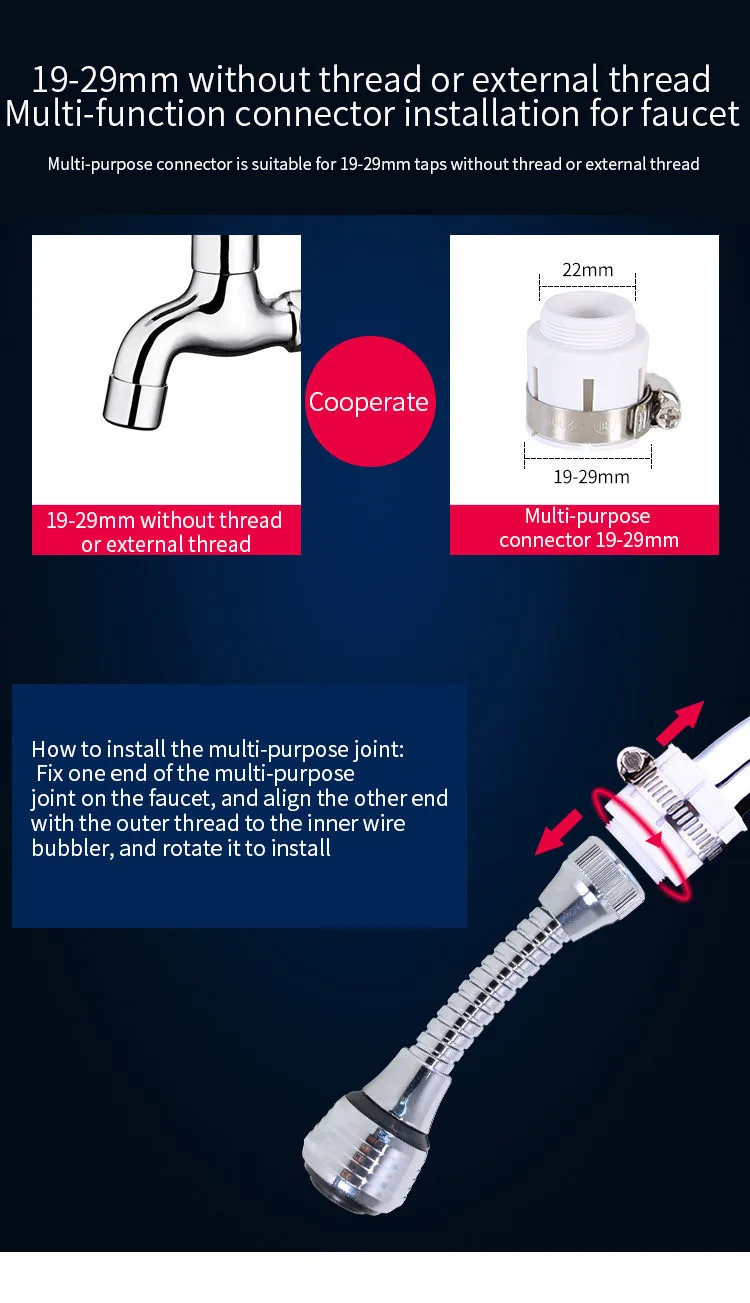 19-29mm without thread or external thread
Multi-function connector installation for faucet

Multi-purpose connector is suitable for 19-29mm taps without thread or external thread

19-29mm without thread or external thread

Cooperate

22mm

19-29mm

Multi-purpose connector 19-29mm

How to install the multi-purpose joint:
Fix one end of the multi-purpose joint on the faucet, and align the other end with the outer thread to the inner wire bubbler, and rotate it to install