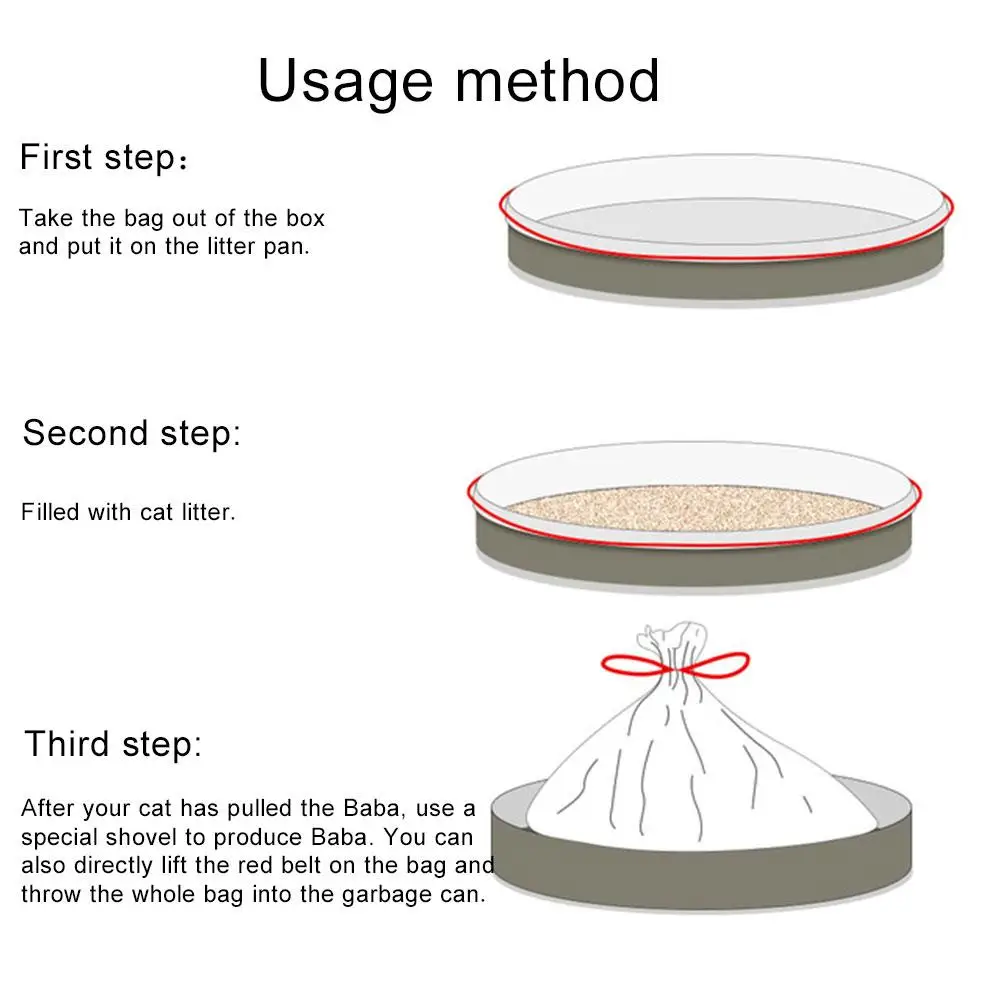 Usage method

First step：

Take the bag out of the box and put it on the litter pan.

Second step:

Filled with cat litter.

Third step:

After your cat has pulled the Baba, use a special shovel to produce Baba. You can also directly lift the red belt on the bag and throw the whole bag into the garbage can.