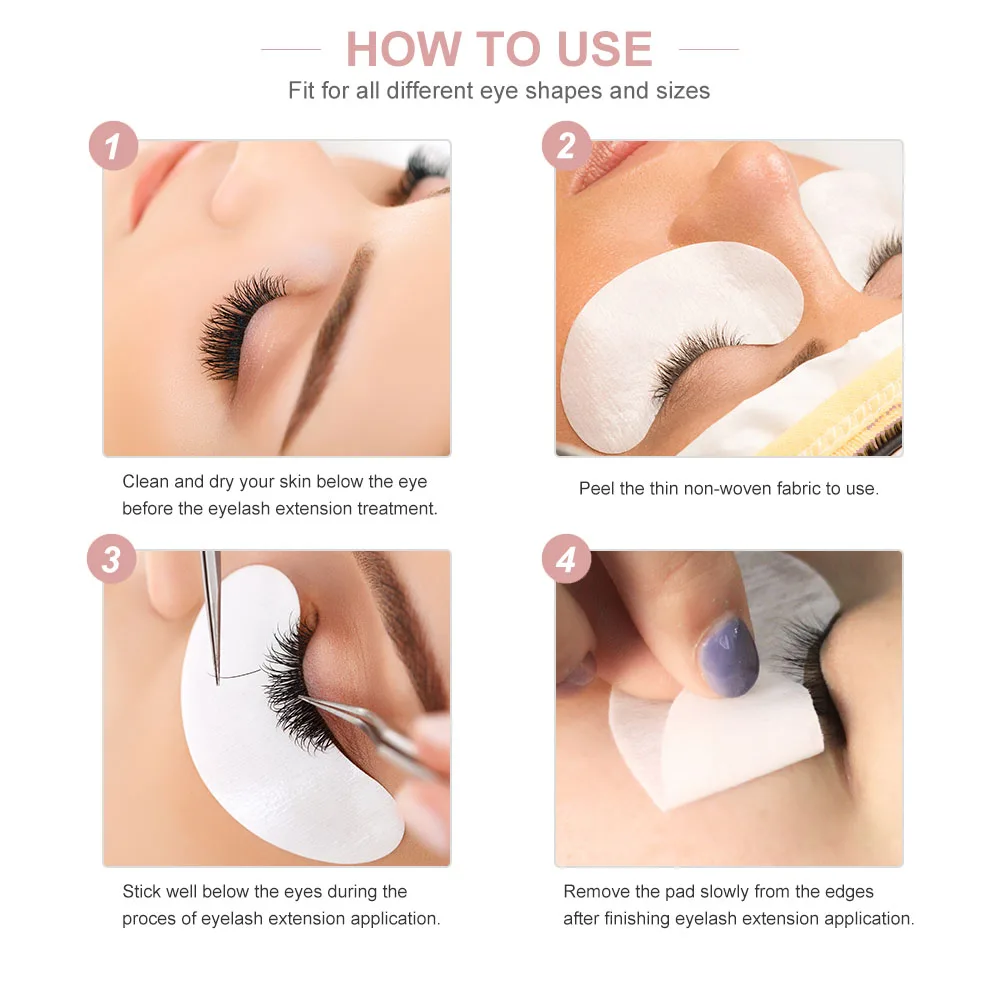 HOW TO USE

Fit for all different eye shapes and sizes

1

Clean and dry your skin below the eye before the eyelash extension treatment.

2

Peel the thin non-woven fabric to use.

3

Stick well below the eyes during the proces of eyelash extension application.

4

Remove the pad slowly from the edges after finishing eyelash extension application.