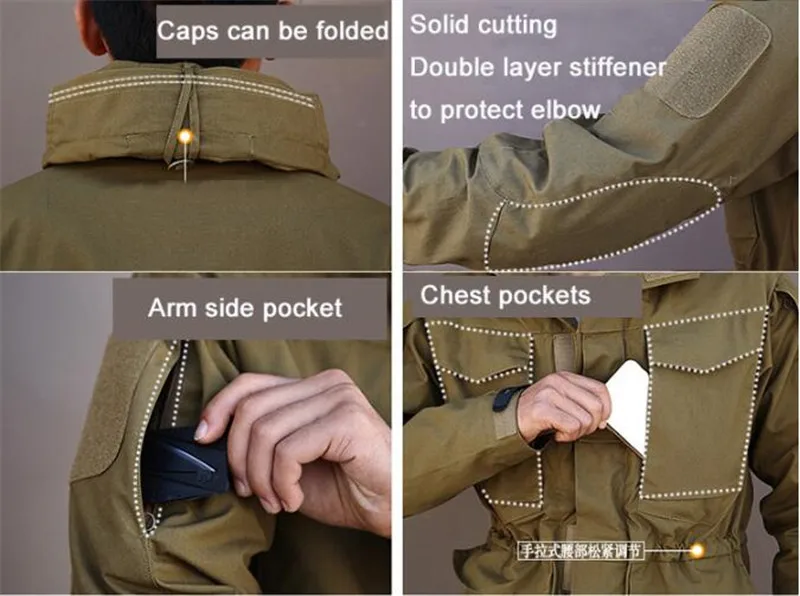 Caps can be folded

Solid cutting
Double layer stiffener
to protect elbow

Arm side pocket

Chest pockets

手拉式腰部松紧调节