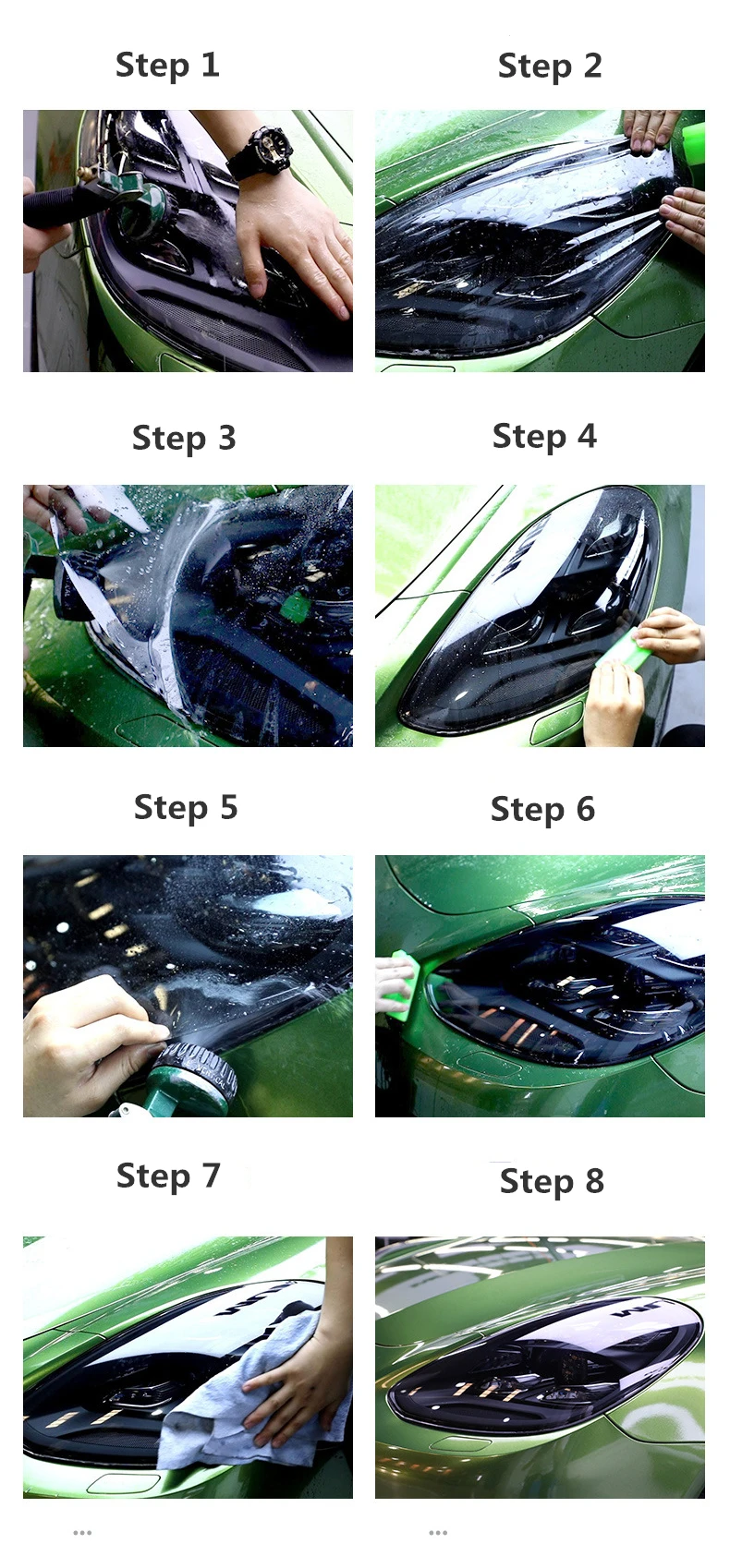 Step 1

Step 2

Step 3

Step 4

Step 5

Step 6

Step 7

Step 8

...

...