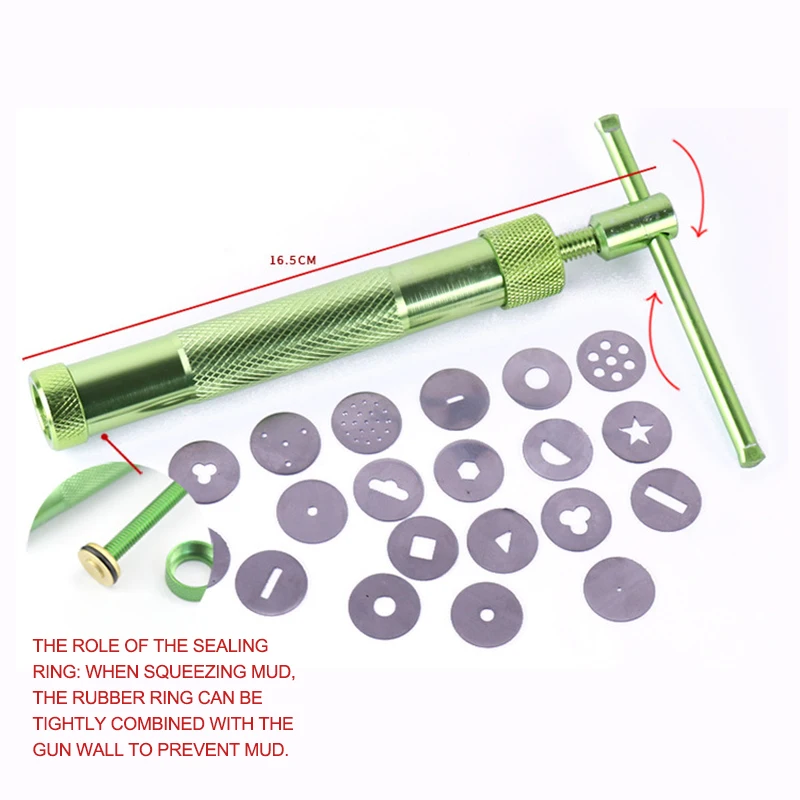 16.5CM

THE ROLE OF THE SEALING RING: WHEN SQUEEZING MUD, THE RUBBER RING CAN BE TIGHTLY COMBINED WITH THE GUN WALL TO PREVENT MUD.