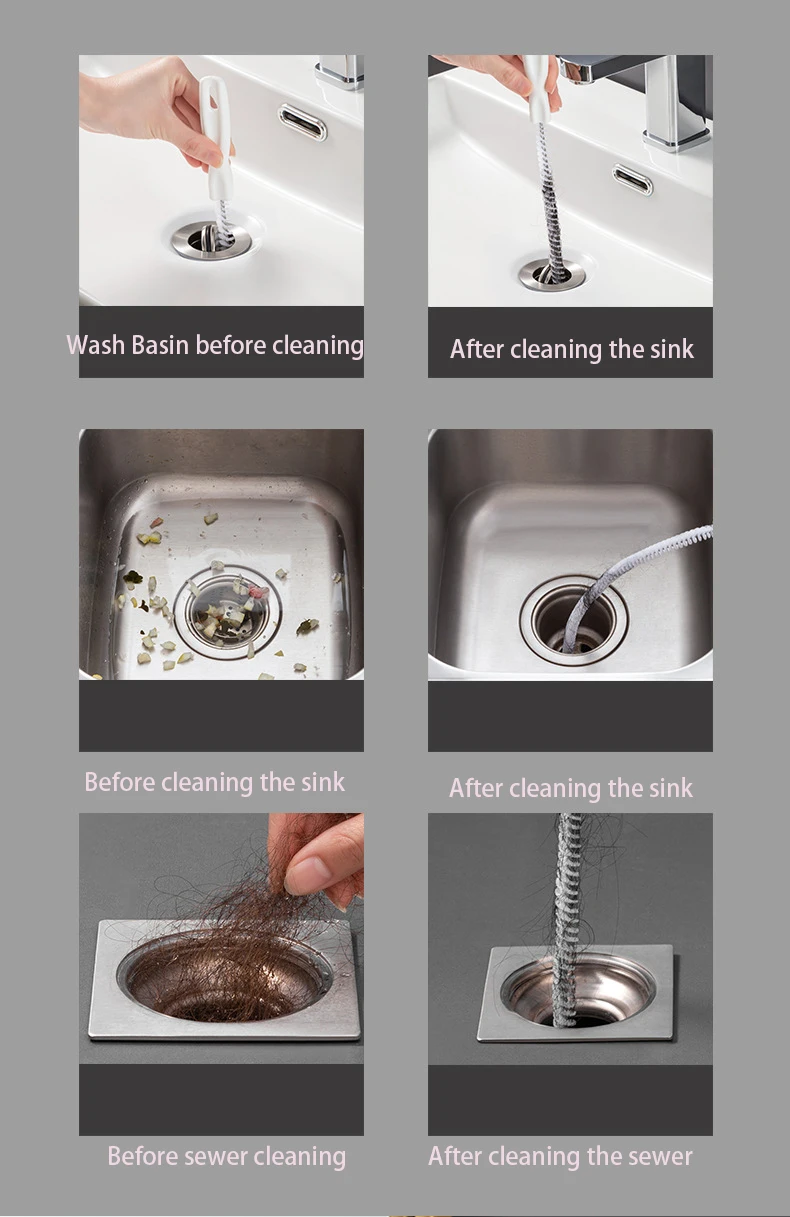 Wash Basin before cleaning

After cleaning the sink

Before cleaning the sink

After cleaning the sink

Before sewer cleaning

After cleaning the sewer