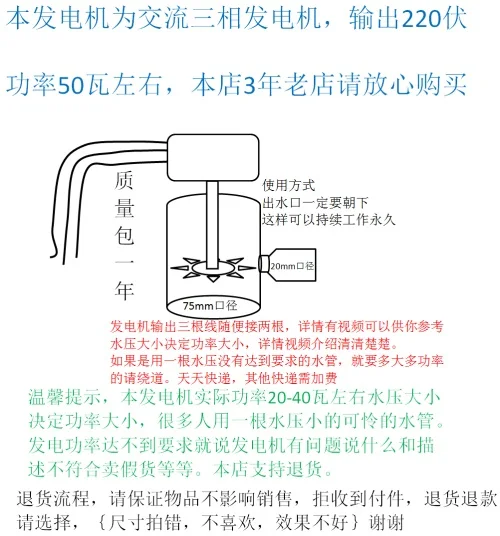 本发电机为交流三相发电机，输出220伏

功率50瓦左右，本店3年老店请放心购买

质量包一年

使用方式
出水口一定要朝下
这样可以持续工作永久

20mm口径

75mm口径

发电机输出三根线随便接两根，详情有视频可以供你参考
水压大小决定功率大小，详情视频介绍清清楚楚。
如果是用一根水压没有达到要求的水管，就要多大多功率的请绕道。天天快递，其他快递需加费

温馨提示，本发电机实际功率20-40瓦左右水压大小决定功率大小，很多人用一根水压小的可怜的水管。发电功率达不到要求就说发电机有问题说什么和描述不符合卖假货等等。本店支持退货。

退货流程，请保证物品不影响销售，拒收到付件，退货退款请选择，｛尺寸拍错，不喜欢，效果不好｝谢谢