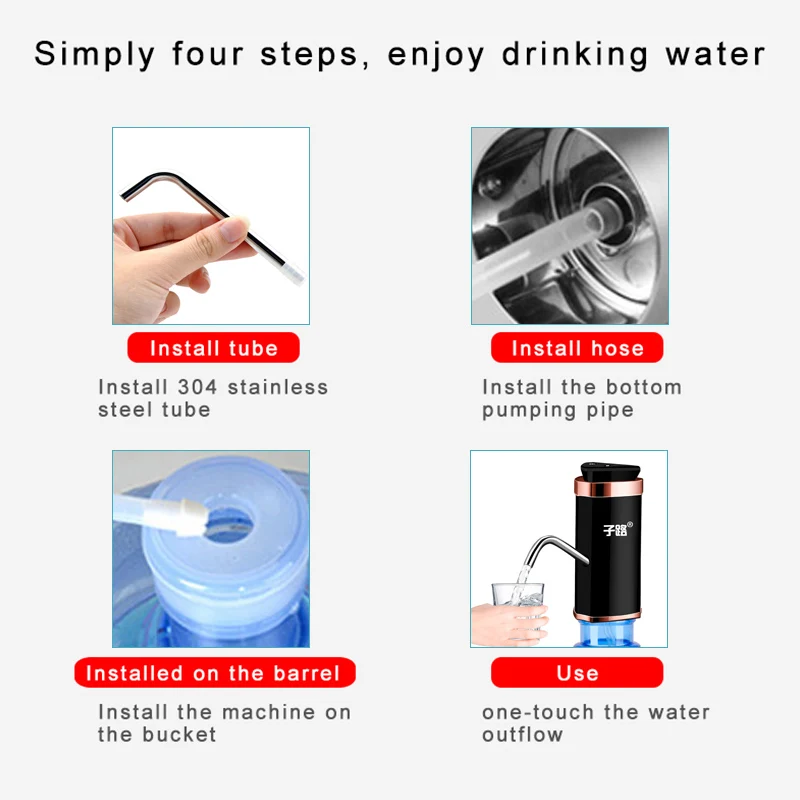 Simply four steps, enjoy drinking water

Install tube

Install 304 stainless steel tube

Install hose

Install the bottom pumping pipe

Installed on the barrel

Install the machine on the bucket

子路®

Use

one-touch the water outflow