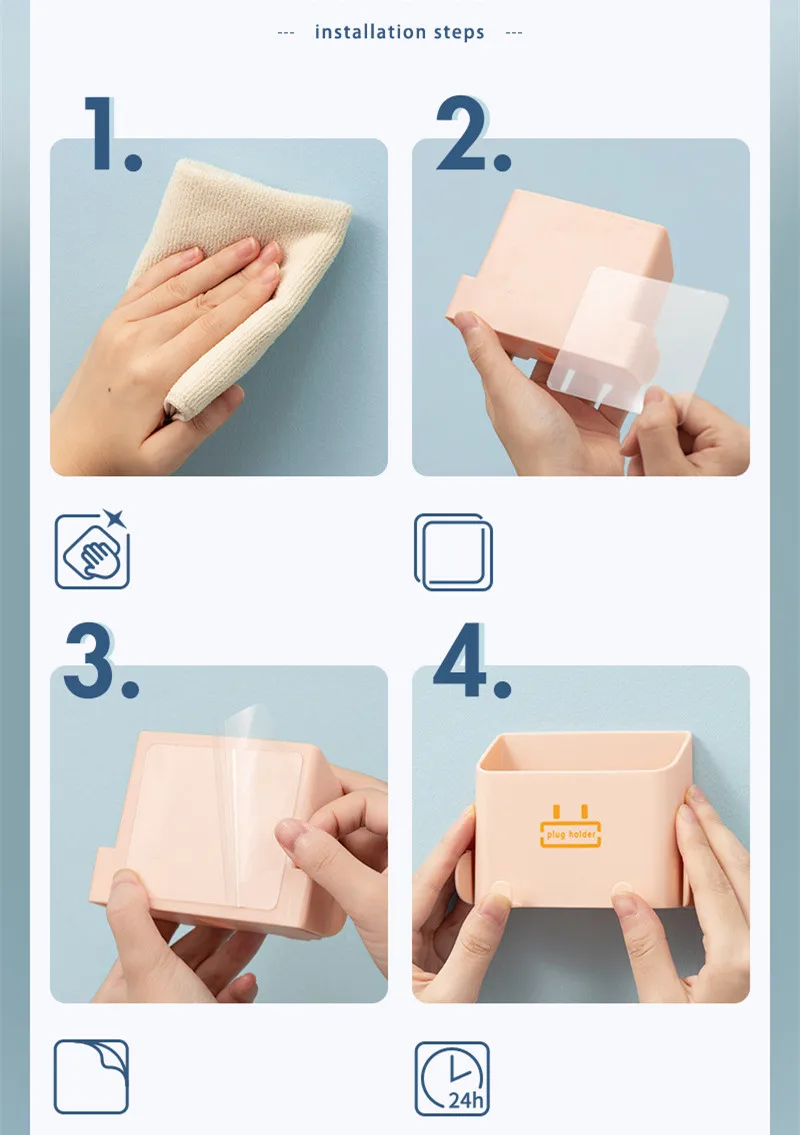 --- installation steps ---

1.

2.

3.

4.

plug holder

24h