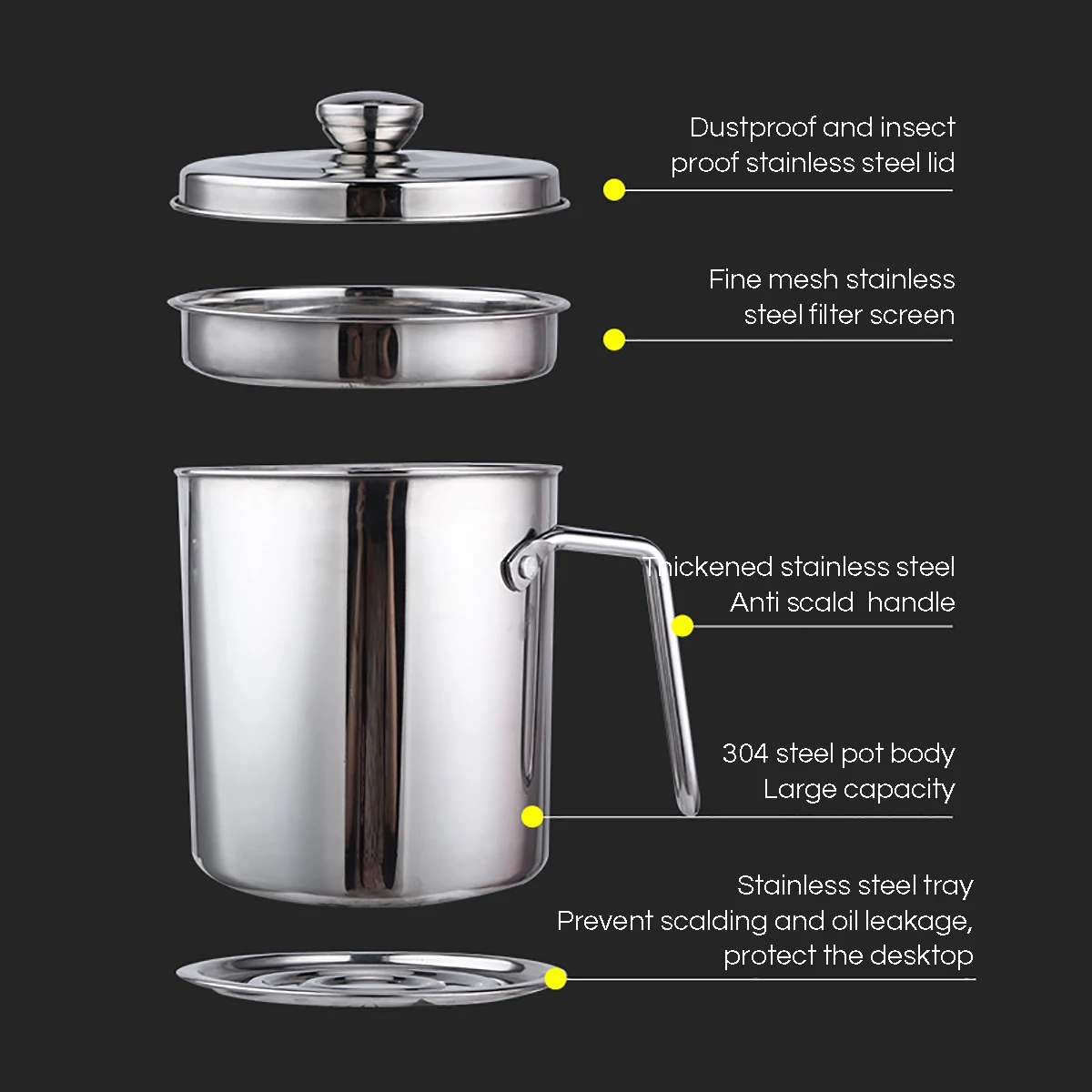 Dustproof and insect proof stainless steel lid

Fine mesh stainless steel filter screen

Thickened stainless steel Anti scald handle

304 steel pot body Large capacity

Stainless steel tray Prevent scalding and oil leakage, protect the desktop