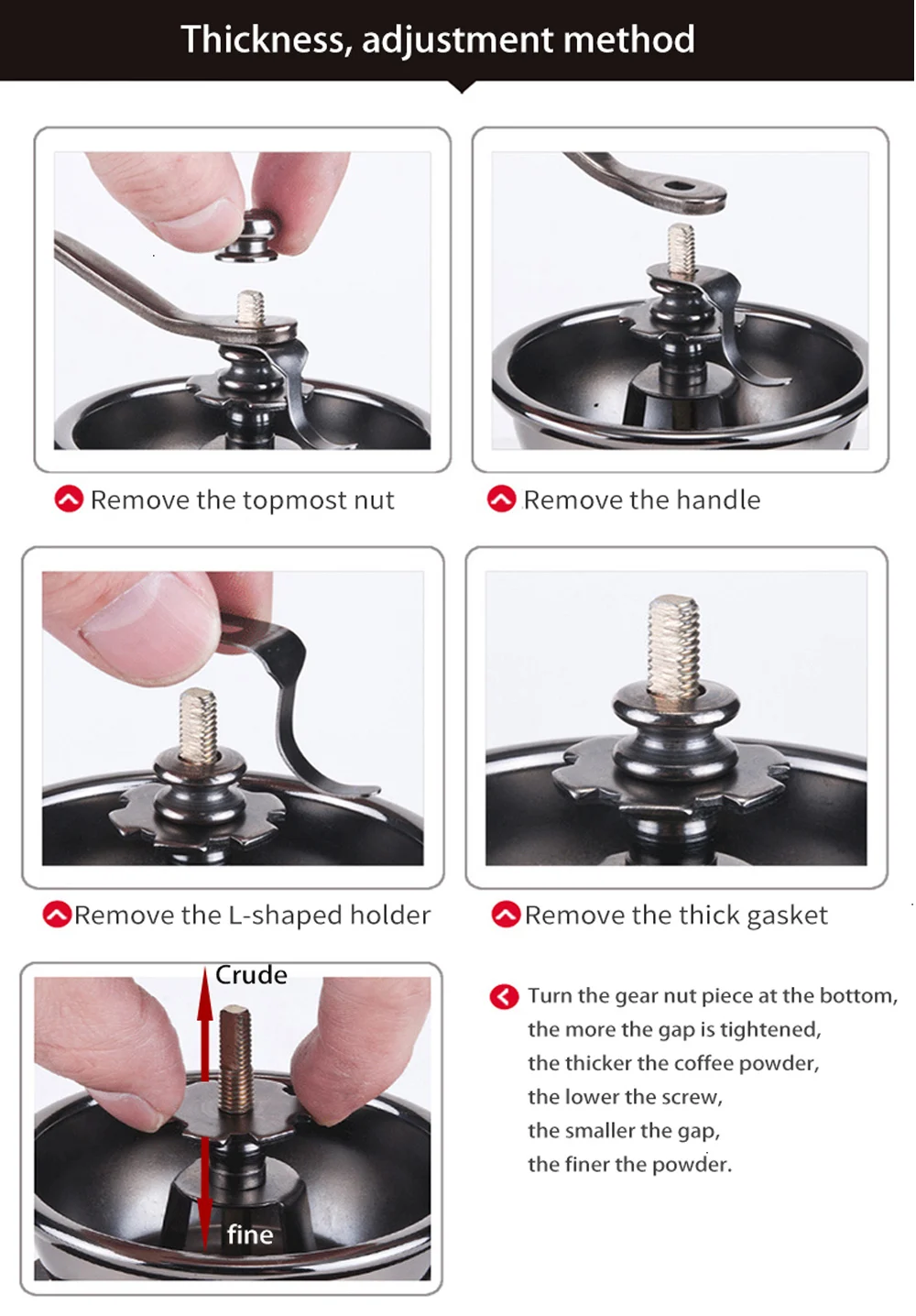 Thickness, adjustment method

Remove the topmost nut

Remove the handle

Remove the L-shaped holder

Remove the thick gasket

Crude

fine

Turn the gear nut piece at the bottom, the more the gap is tightened, the thicker the coffee powder, the lower the screw, the smaller the gap, the finer the powder.