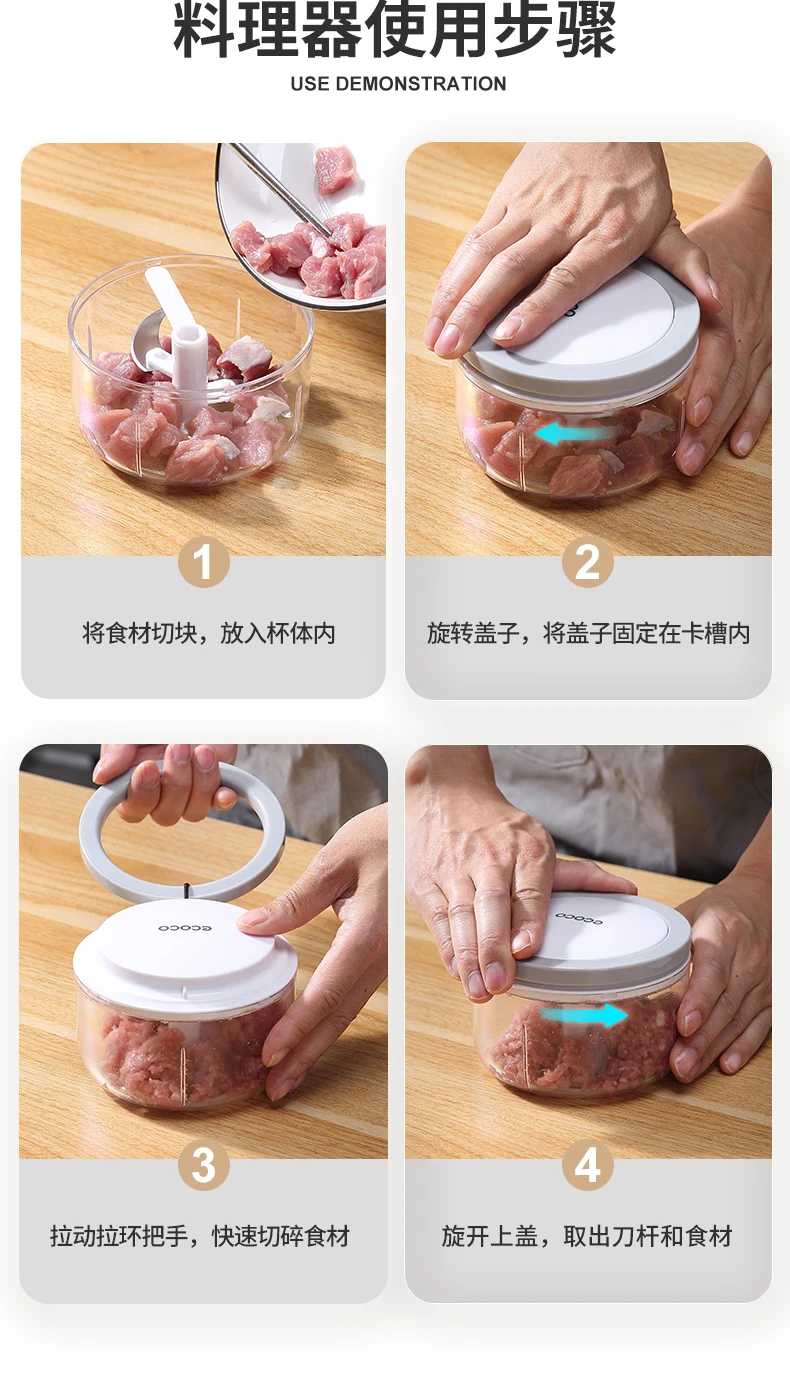 料理器使用步骤
USE DEMONSTRATION

1
将食材切块，放入杯体内

2
旋转盖子，将盖子固定在卡槽内

ecoco
3
拉动拉环把手，快速切碎食材

ecoco
4
旋开上盖，取出刀杆和食材