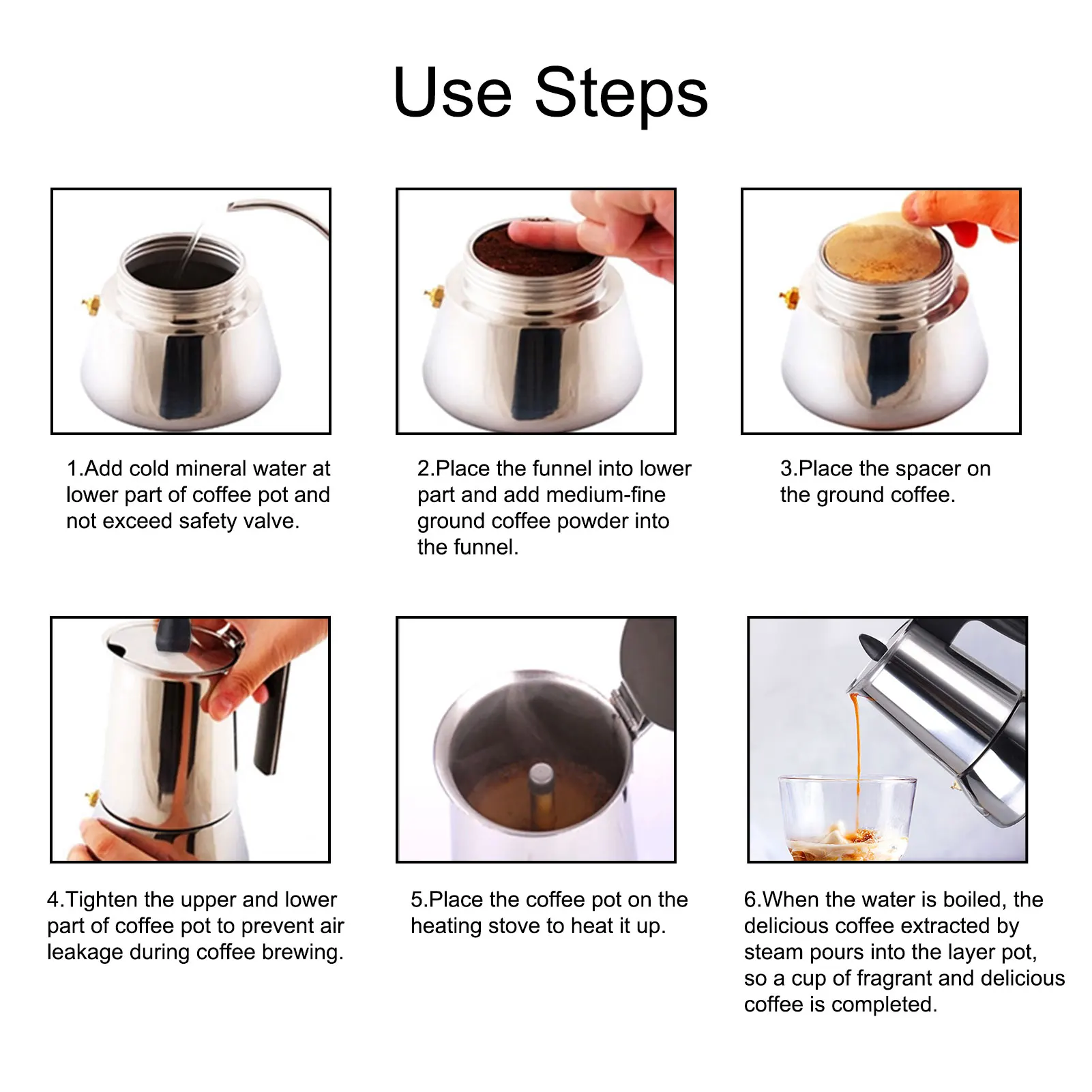 Use Steps

1.Add cold mineral water at lower part of coffee pot and not exceed safety valve.

2.Place the funnel into lower part and add medium-fine ground coffee powder into the funnel.

3.Place the spacer on the ground coffee.

4.Tighten the upper and lower part of coffee pot to prevent air leakage during coffee brewing.

5.Place the coffee pot on the heating stove to heat it up.

6.When the water is boiled, the delicious coffee extracted by steam pours into the layer pot, so a cup of fragrant and delicious coffee is completed.