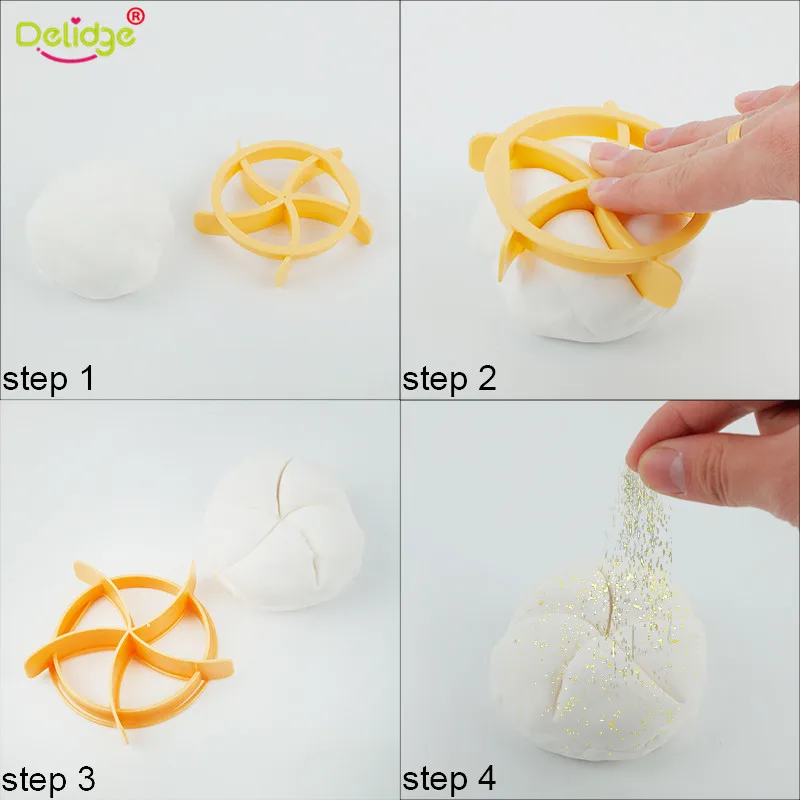 Delidge®

step 1

step 2

step 3

step 4