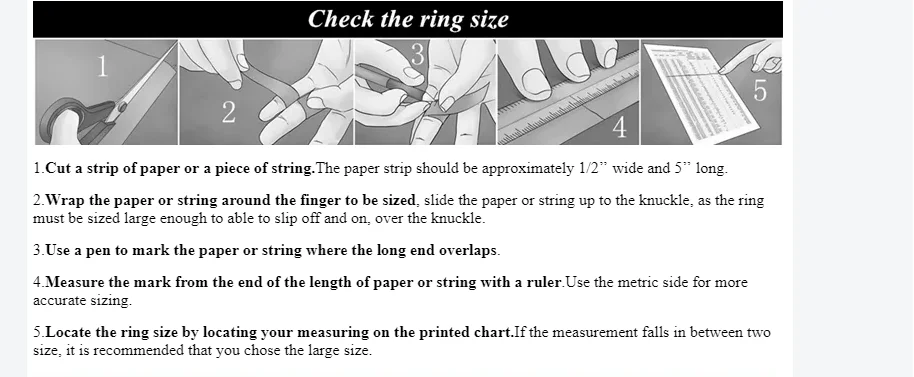 Check the ring size

1

2

3

4

5

1.Cut a strip of paper or a piece of string.The paper strip should be approximately 1/2” wide and 5” long.

2.Wrap the paper or string around the finger to be sized, slide the paper or string up to the knuckle, as the ring must be sized large enough to able to slip off and on, over the knuckle.

3.Use a pen to mark the paper or string where the long end overlaps.

4.Measure the mark from the end of the length of paper or string with a ruler.Use the metric side for more accurate sizing.

5.Locate the ring size by locating your measuring on the printed chart.If the measurement falls in between two size, it is recommended that you chose the large size.