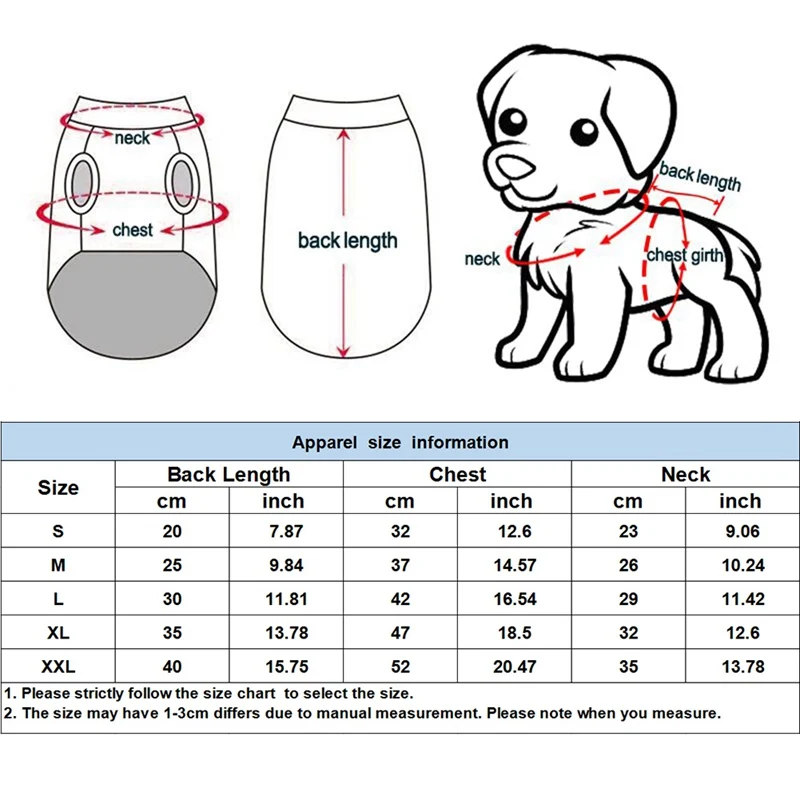 neck

chest

back length

back length

neck

chest girth

Apparel size information

| Size | Back Length cm | Back Length inch | Chest cm | Chest inch | Neck cm | Neck inch |
|---|---|---|---|---|---|---|
| S | 20 | 7.87 | 32 | 12.6 | 23 | 9.06 |
| M | 25 | 9.84 | 37 | 14.57 | 26 | 10.24 |
| L | 30 | 11.81 | 42 | 16.54 | 29 | 11.42 |
| XL | 35 | 13.78 | 47 | 18.5 | 32 | 12.6 |
| XXL | 40 | 15.75 | 52 | 20.47 | 35 | 13.78 |

1. Please strictly follow the size chart to select the size.
2. The size may have 1-3cm differs due to manual measurement. Please note when you measure.