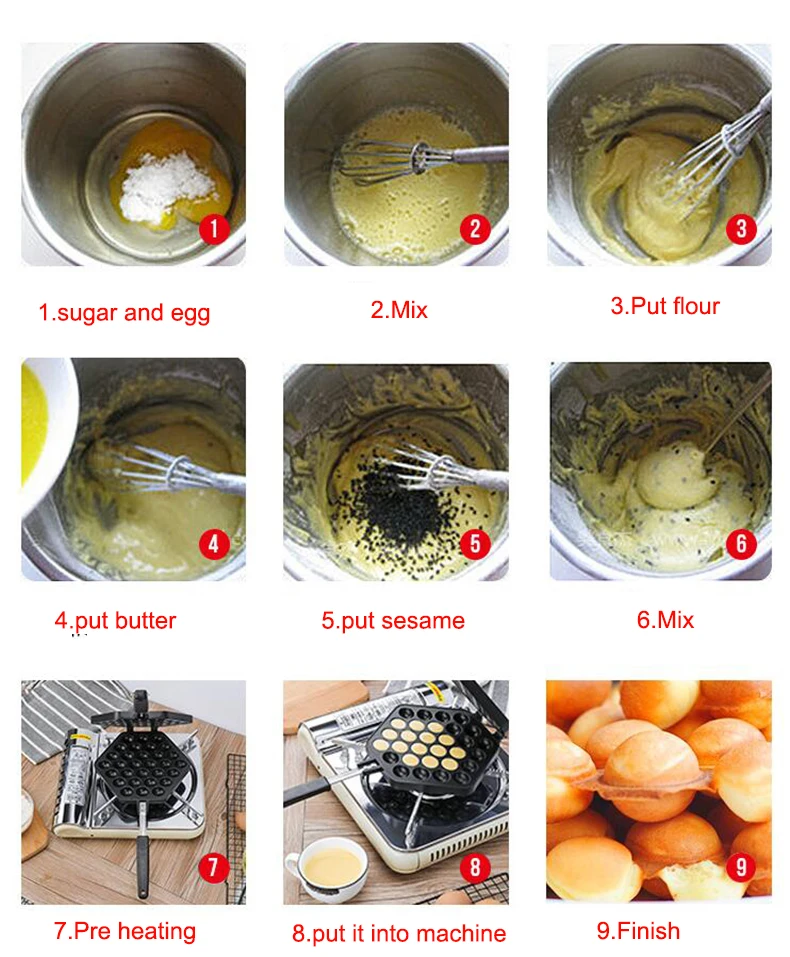 1

2

3

1.sugar and egg

2.Mix

3.Put flour

4

5

6

4.put butter

5.put sesame

6.Mix

7

8

9

7.Pre heating

8.put it into machine

9.Finish