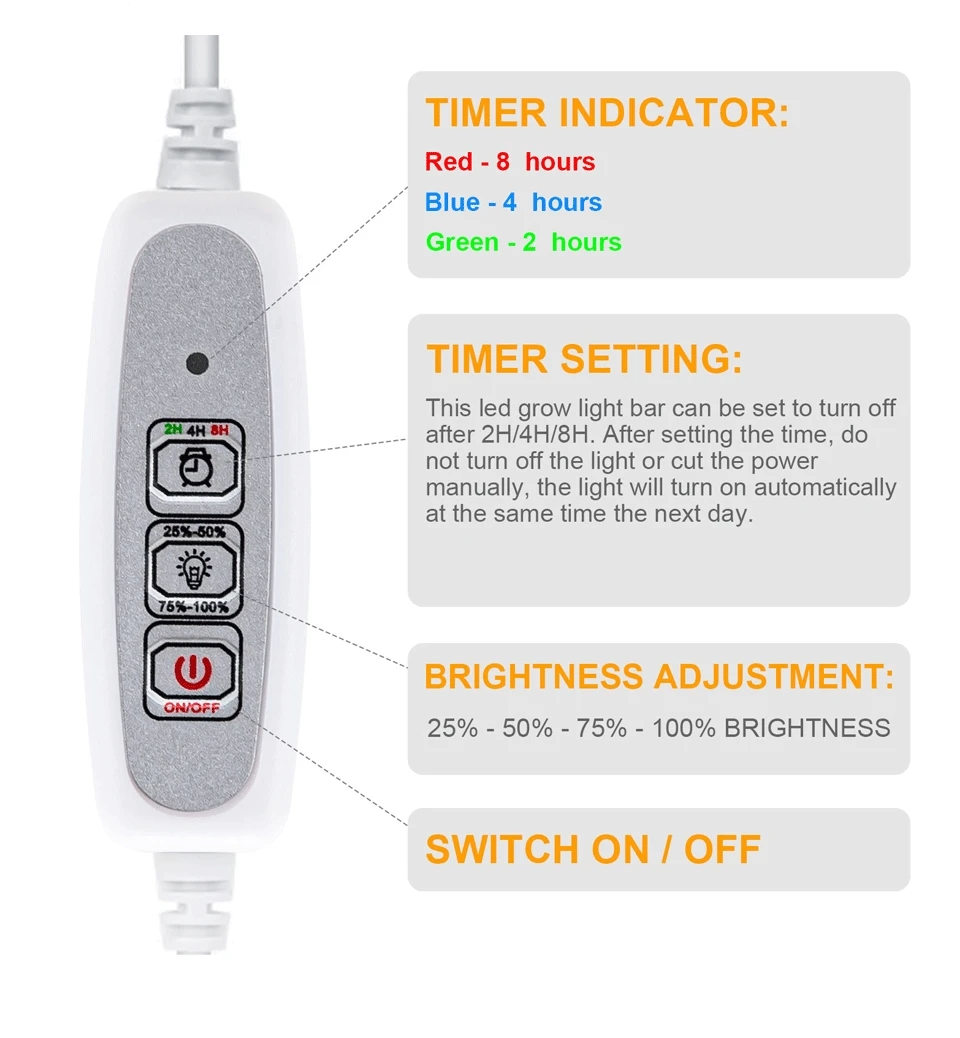 2H 4H 8H

25%-50%

75%-100%

ON/OFF

TIMER INDICATOR:

Red - 8 hours

Blue - 4 hours

Green - 2 hours

TIMER SETTING:

This led grow light bar can be set to turn off after 2H/4H/8H. After setting the time, do not turn off the light or cut the power manually, the light will turn on automatically at the same time the next day.

BRIGHTNESS ADJUSTMENT:

25% - 50% - 75% - 100% BRIGHTNESS

SWITCH ON / OFF