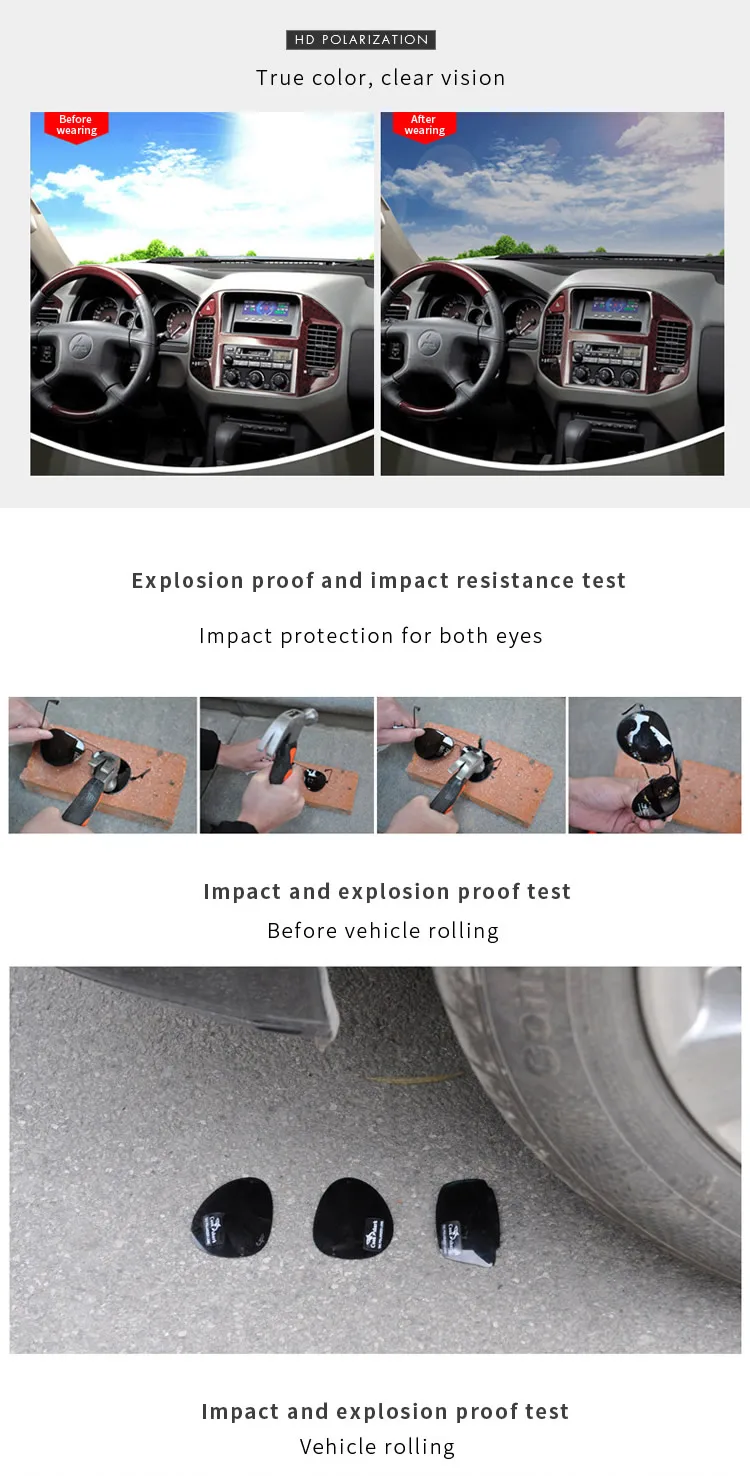 HD POLARIZATION

True color, clear vision

Before wearing

After wearing

Explosion proof and impact resistance test

Impact protection for both eyes

Impact and explosion proof test

Before vehicle rolling

Impact and explosion proof test

Vehicle rolling