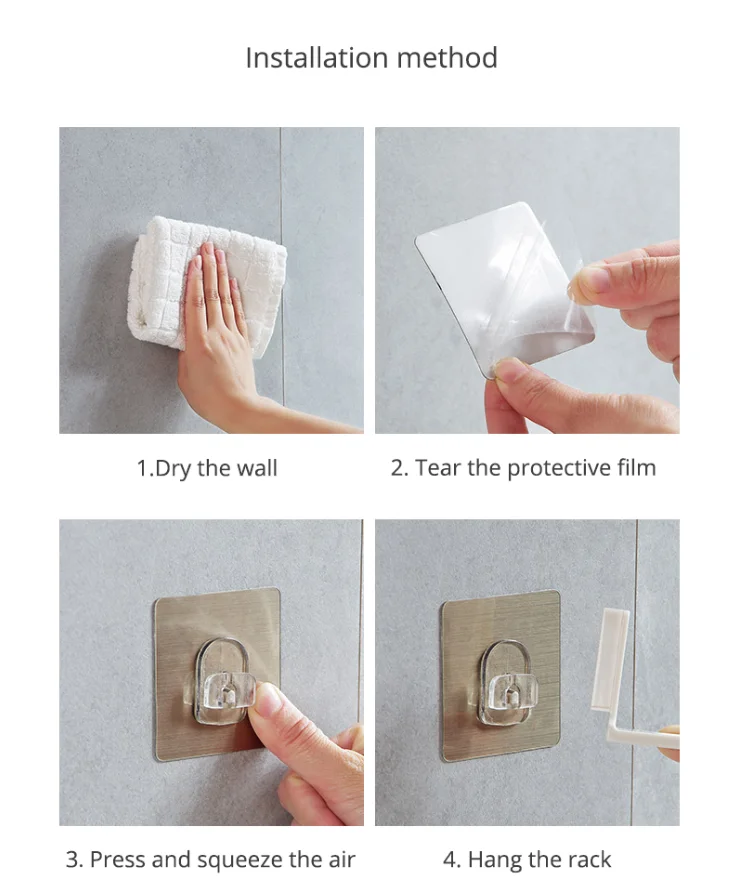 Installation method

1.Dry the wall

2. Tear the protective film

3. Press and squeeze the air

4. Hang the rack