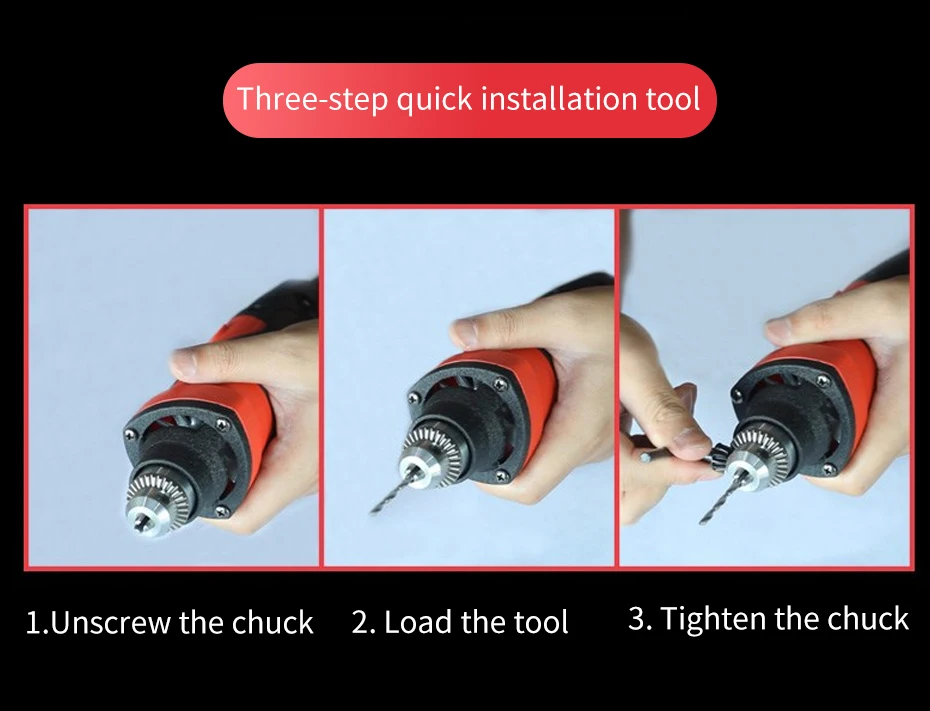 Three-step quick installation tool

1.Unscrew the chuck

2. Load the tool

3. Tighten the chuck