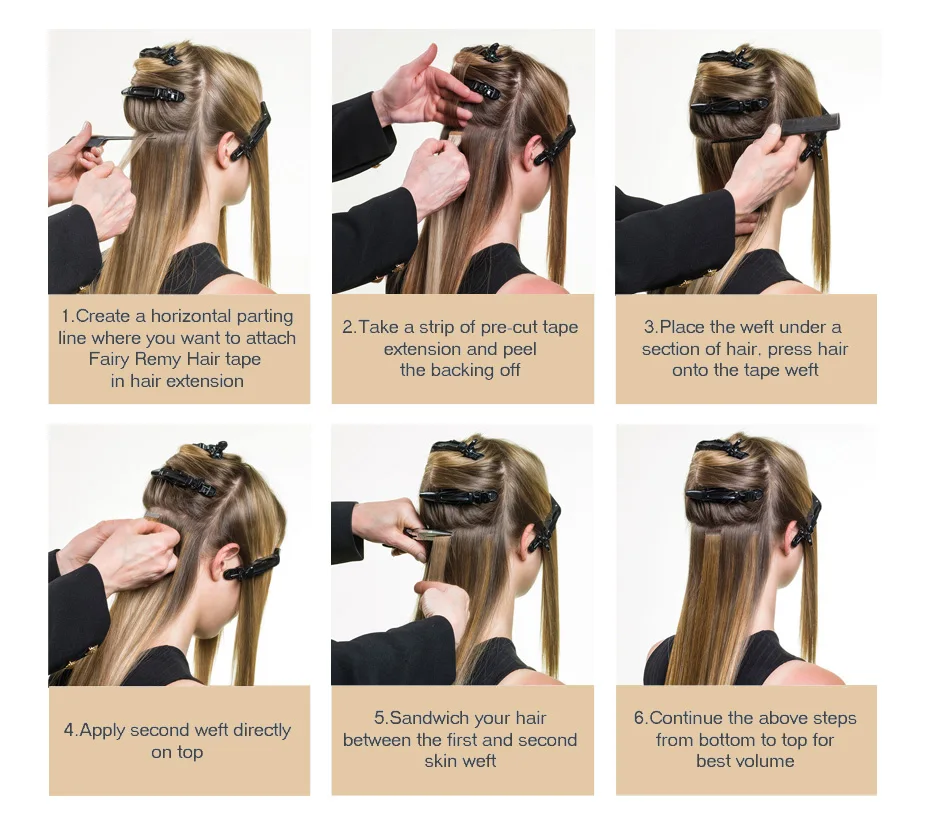 1.Create a horizontal parting line where you want to attach Fairy Remy Hair tape in hair extension

2.Take a strip of pre-cut tape extension and peel the backing off

3.Place the weft under a section of hair. press hair onto the tape weft

4.Apply second weft directly on top

5.Sandwich your hair between the first and second skin weft

6.Continue the above steps from bottom to top for best volume