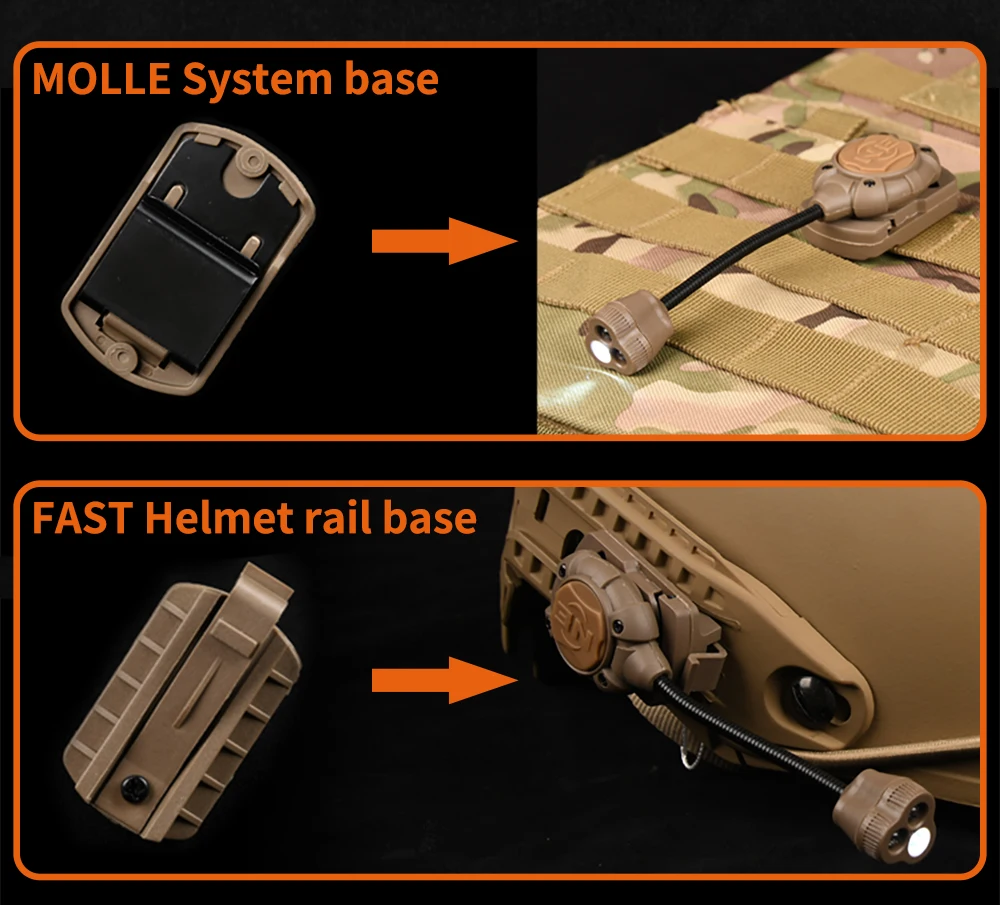 MOLLE System base

FAST Helmet rail base