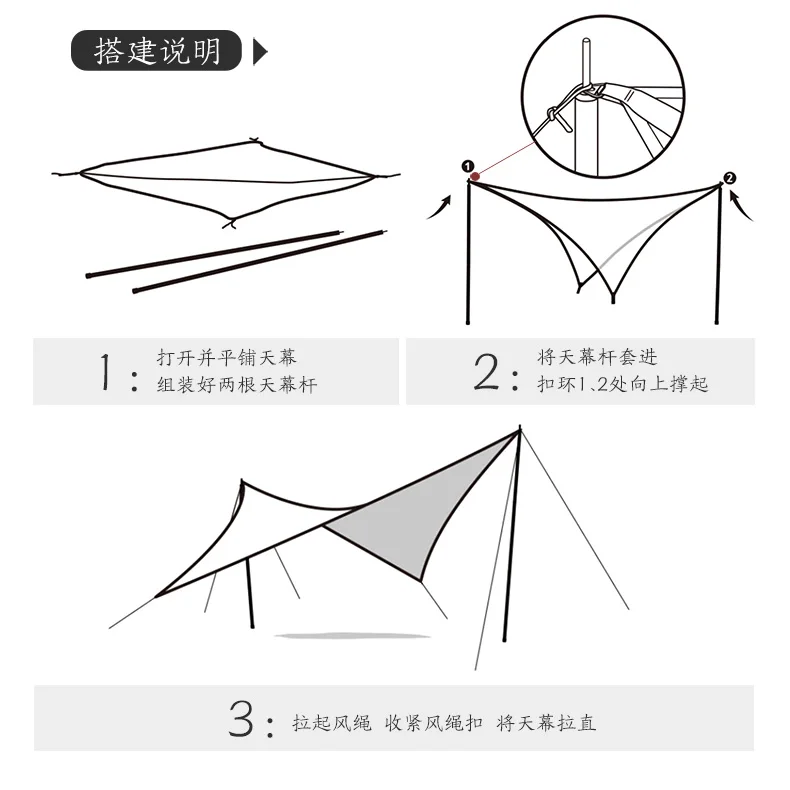 搭建说明

1
2

1: 打开并平铺天幕
组装好两根天幕杆

2: 将天幕杆套进
扣环1、2处向上撑起

3: 拉起风绳 收紧风绳扣 将天幕拉直