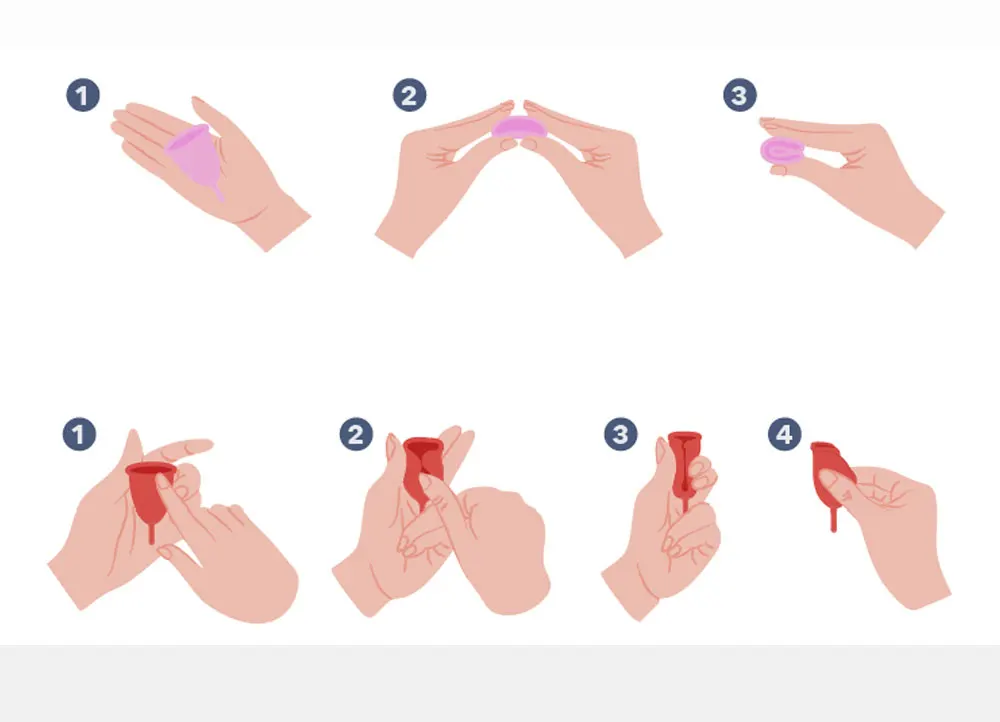 1
2
3
1
2
3
4