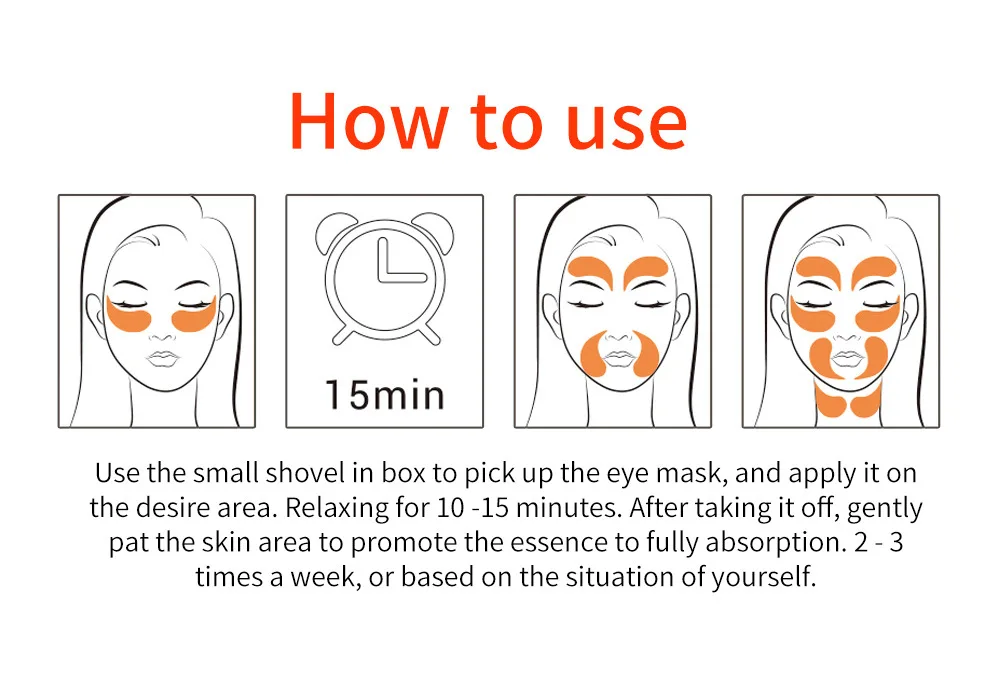 How to use

15min

Use the small shovel in box to pick up the eye mask, and apply it on the desire area. Relaxing for 10 -15 minutes. After taking it off, gently pat the skin area to promote the essence to fully absorption. 2 - 3 times a week, or based on the situation of yourself.